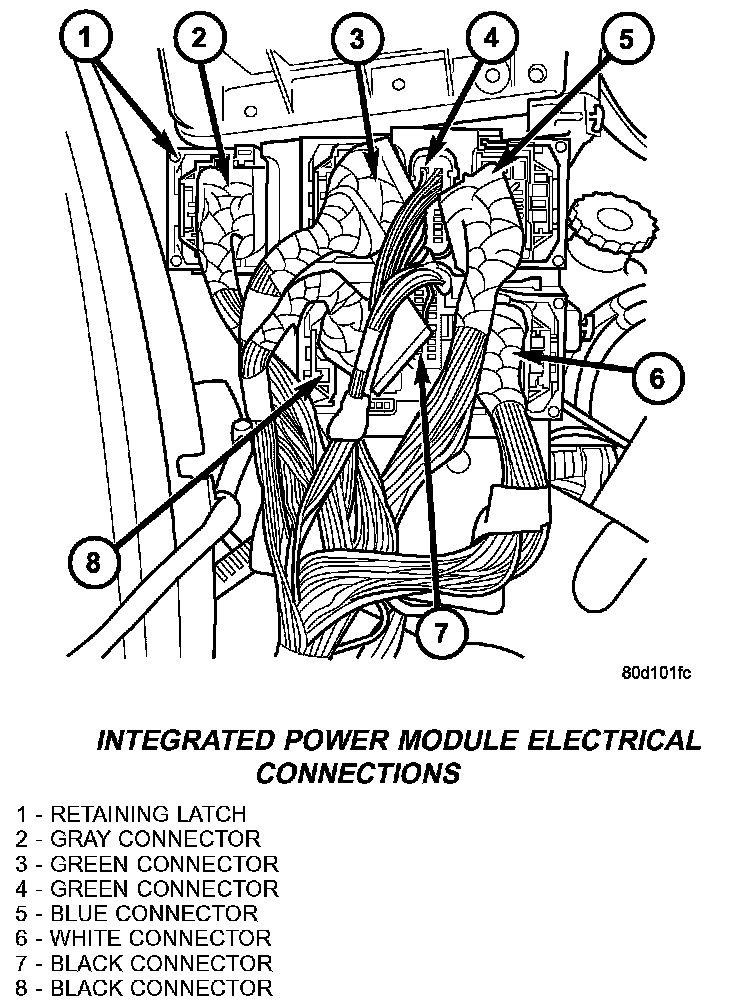 1
2
3
4
5
6
8
7

80d101fc

INTEGRATED POWER MODULE ELECTRICAL CONNECTIONS

1 - RETAINING LATCH
2 - GRAY CONNECTOR
3 - GREEN CONNECTOR
4 - GREEN CONNECTOR
5 - BLUE CONNECTOR
6 - WHITE CONNECTOR
7 - BLACK CONNECTOR
8 - BLACK CONNECTOR