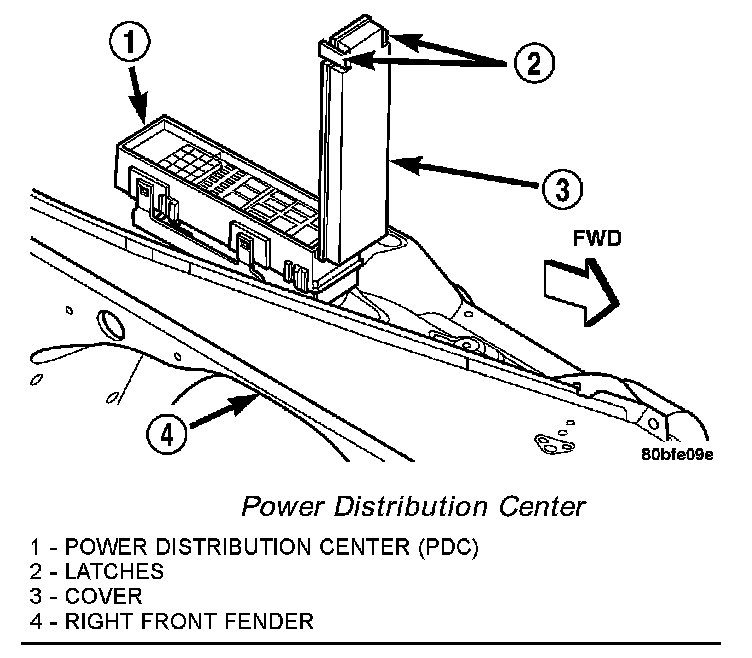 1

2

3

FWD

4

80bfe09e

Power Distribution Center

1 - POWER DISTRIBUTION CENTER (PDC)
2 - LATCHES
3 - COVER
4 - RIGHT FRONT FENDER