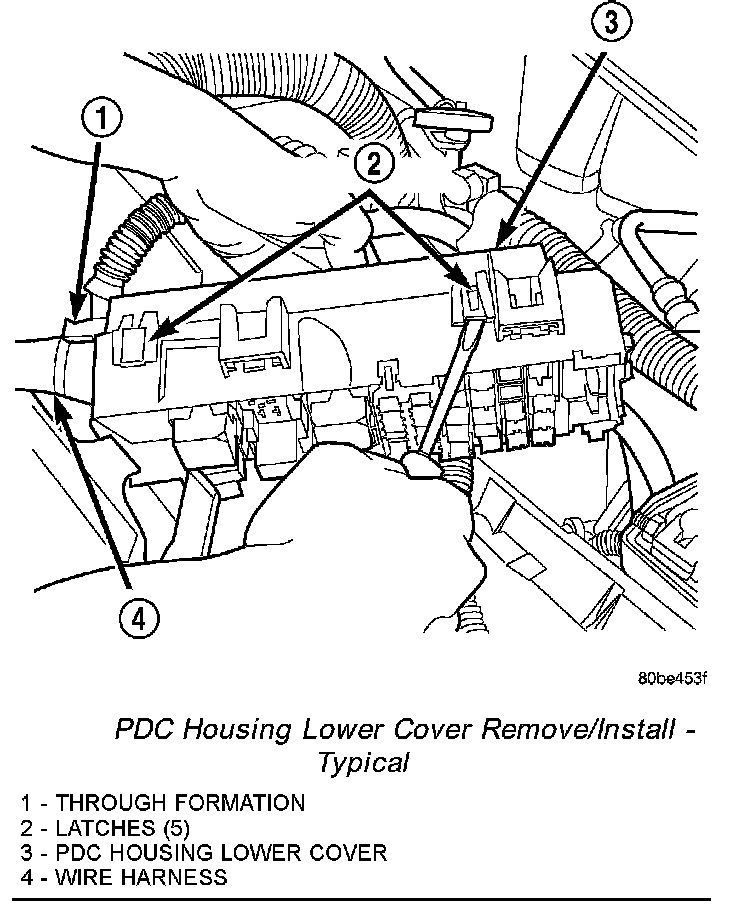 3

1

2

4

80be453f

PDC Housing Lower Cover Remove/Install - Typical

1 - THROUGH FORMATION
2 - LATCHES (5)
3 - PDC HOUSING LOWER COVER
4 - WIRE HARNESS