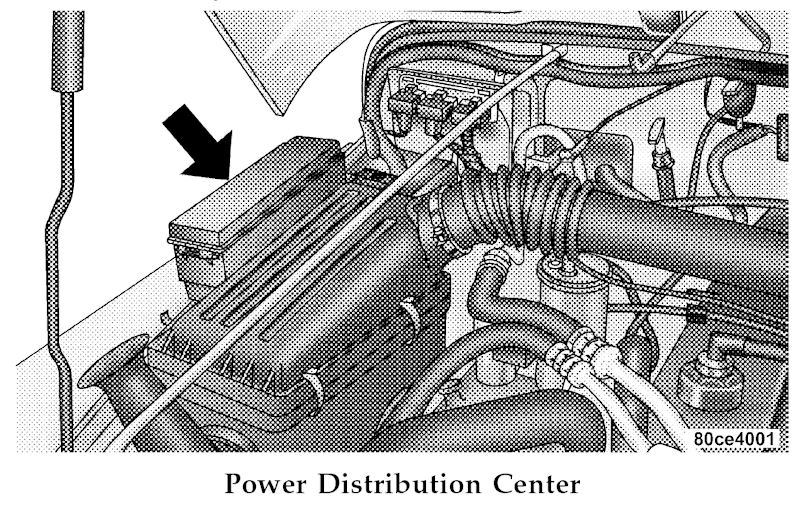 80ce4001

Power Distribution Center