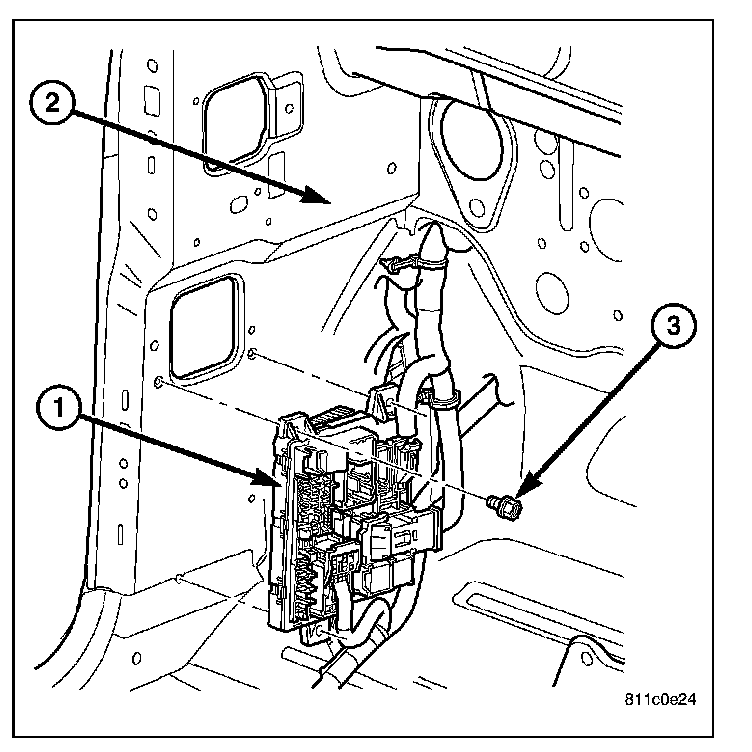 2

3

1

811c0e24