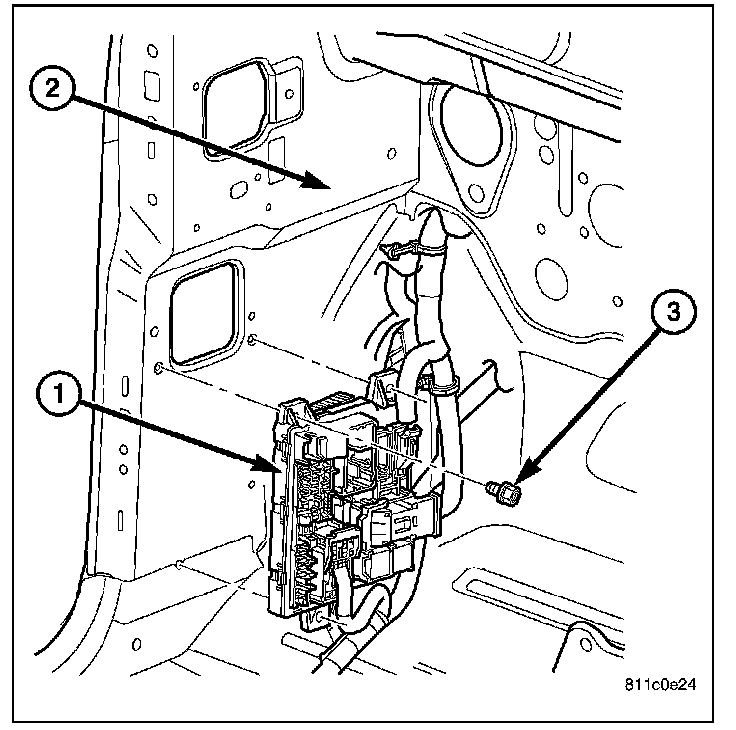 2
3
1
811c0e24