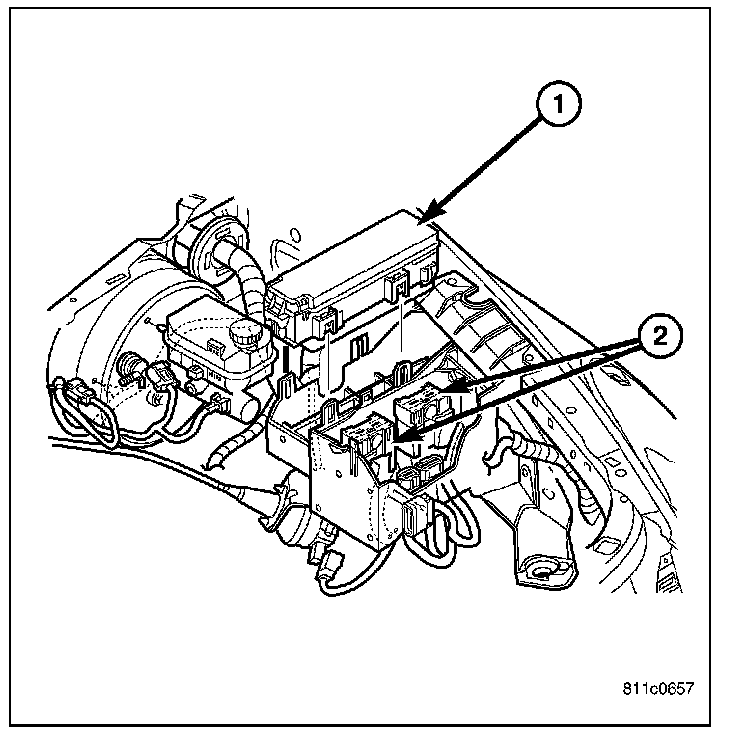 1

2

811c0657