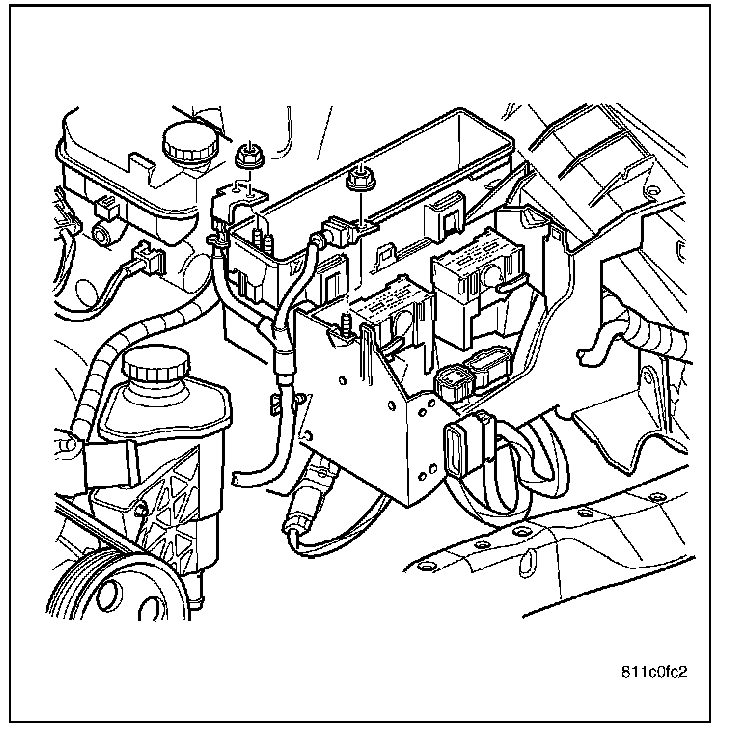 811c0fc2