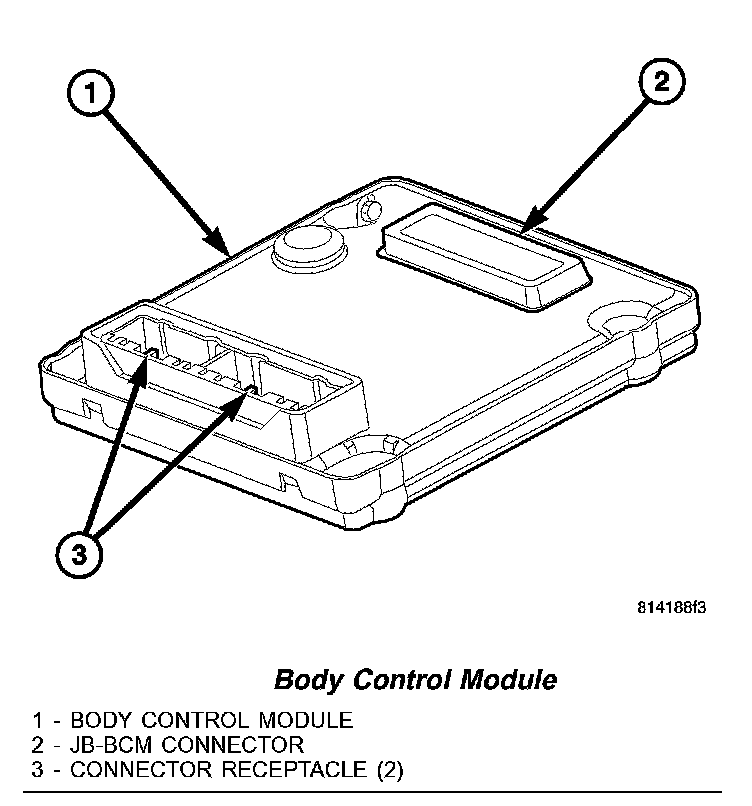 1

2

3

814188f3

Body Control Module

1 - BODY CONTROL MODULE
2 - JB-BCM CONNECTOR
3 - CONNECTOR RECEPTACLE (2)