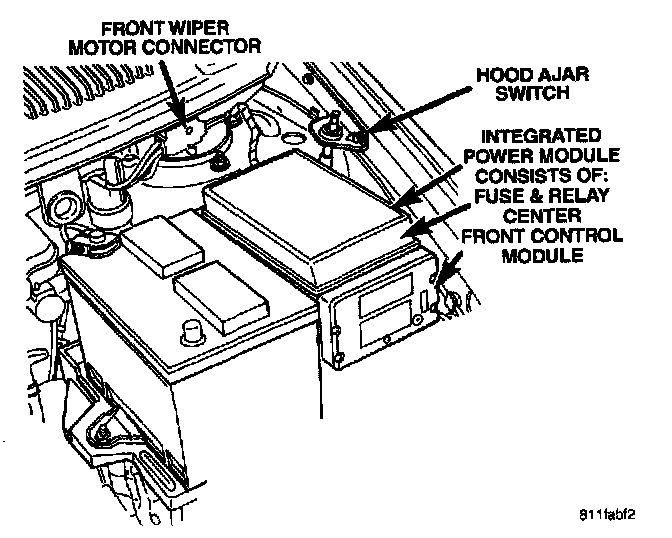 FRONT WIPER MOTOR CONNECTOR

HOOD AJAR SWITCH

INTEGRATED POWER MODULE CONSISTS OF: FUSE & RELAY CENTER FRONT CONTROL MODULE

811fabf2