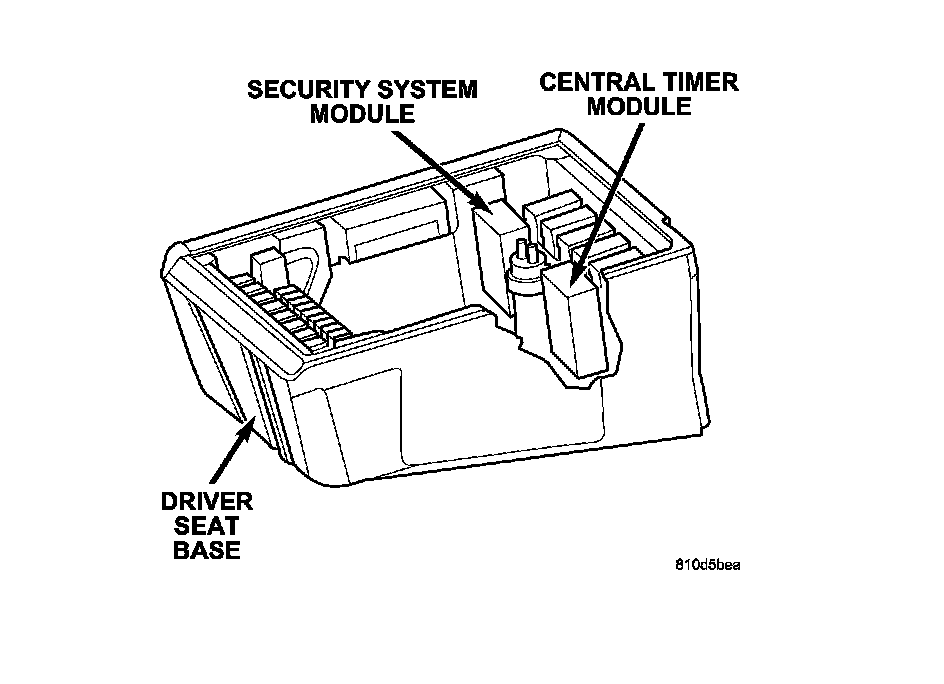 SECURITY SYSTEM MODULE

CENTRAL TIMER MODULE

DRIVER SEAT BASE

810d5bea