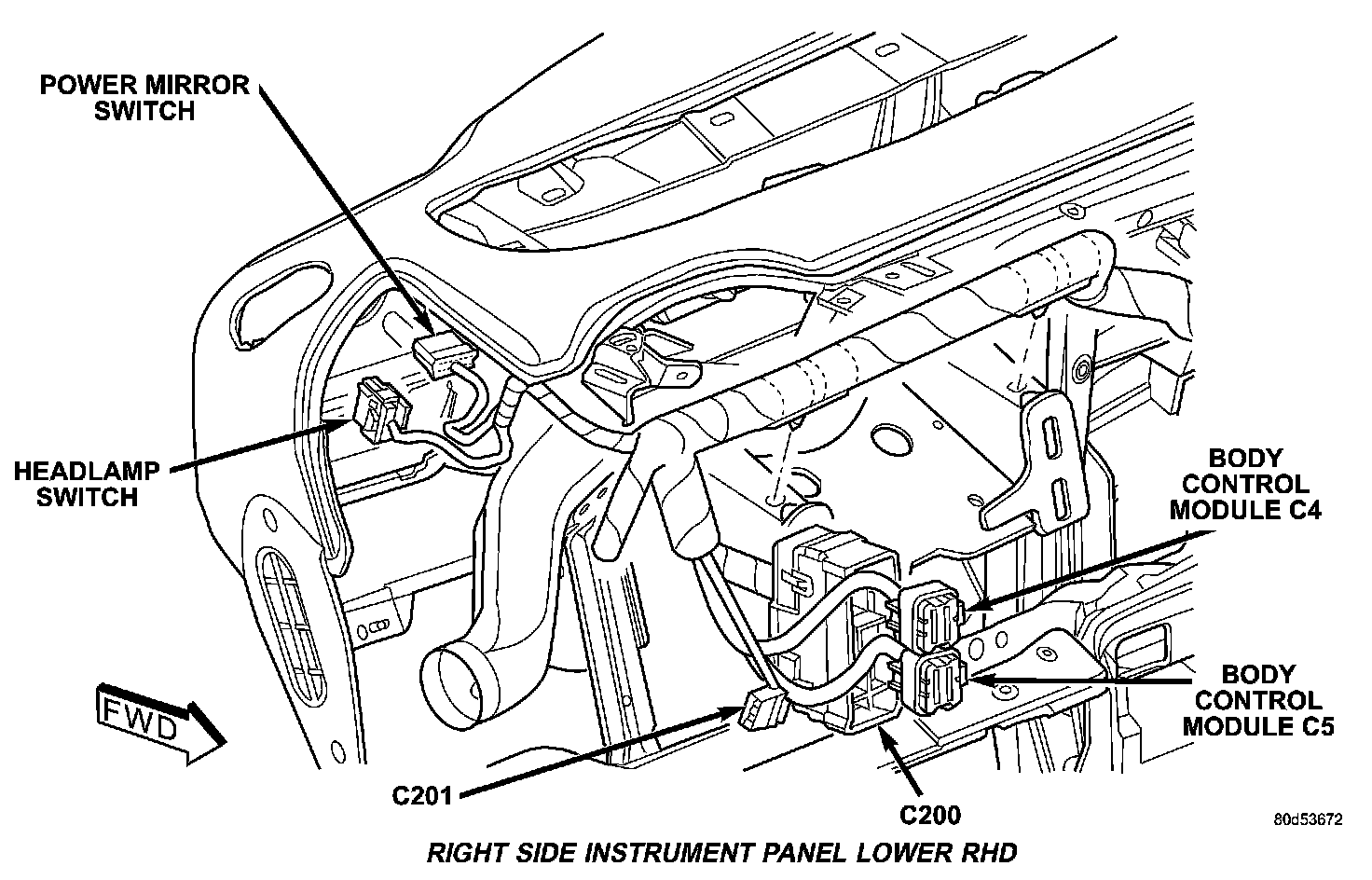 POWER MIRROR SWITCH

HEADLAMP SWITCH

BODY CONTROL MODULE C4

BODY CONTROL MODULE C5

FWD

C201

C200

80d53672

RIGHT SIDE INSTRUMENT PANEL LOWER RHD