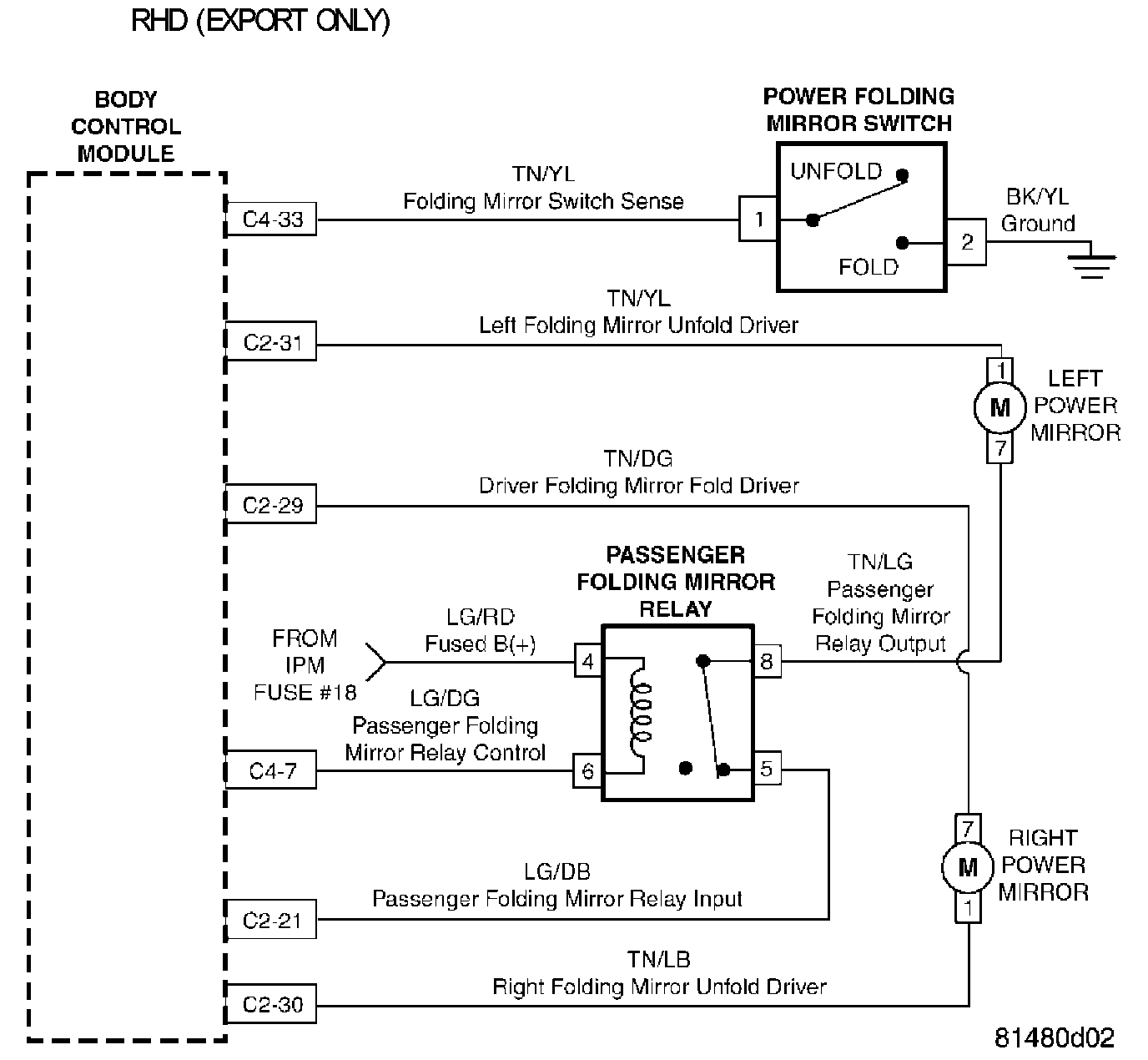 RHD (EXPORT ONLY)

BODY CONTROL MODULE

POWER FOLDING MIRROR SWITCH

UNFOLD

FOLD

C4-33

TN/YL
Folding Mirror Switch Sense

1

2

BK/YL
Ground

C2-31

TN/YL
Left Folding Mirror Unfold Driver

1

M

7

LEFT POWER MIRROR

C2-29

TN/DG
Driver Folding Mirror Fold Driver

PASSENGER FOLDING MIRROR RELAY

TN/LG
Passenger Folding Mirror Relay Output

FROM IPM FUSE #18

LG/RD
Fused B(+)

4

8

LG/DG
Passenger Folding Mirror Relay Control

C4-7

6

5

7

M

1

RIGHT POWER MIRROR

LG/DB
Passenger Folding Mirror Relay Input

C2-21

TN/LB
Right Folding Mirror Unfold Driver

C2-30

81480d02