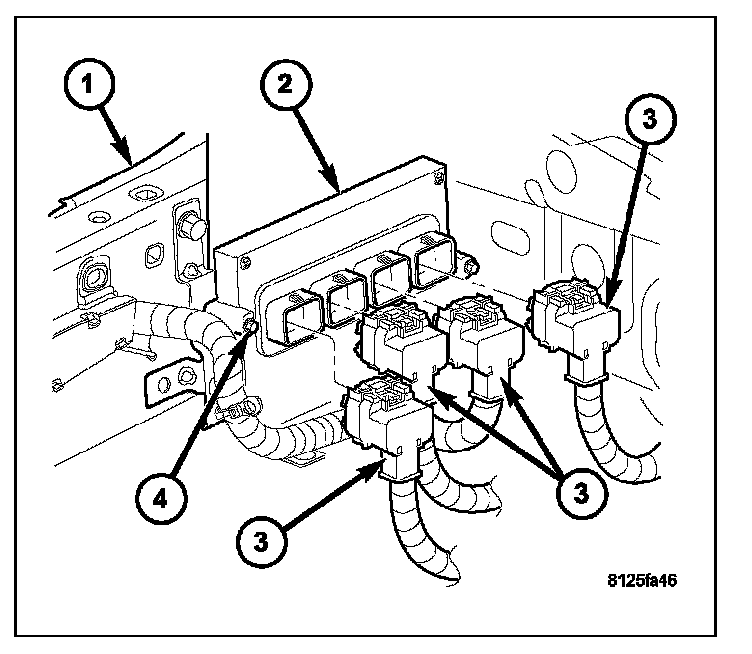 1
2
3
4
3
3
8125fa46