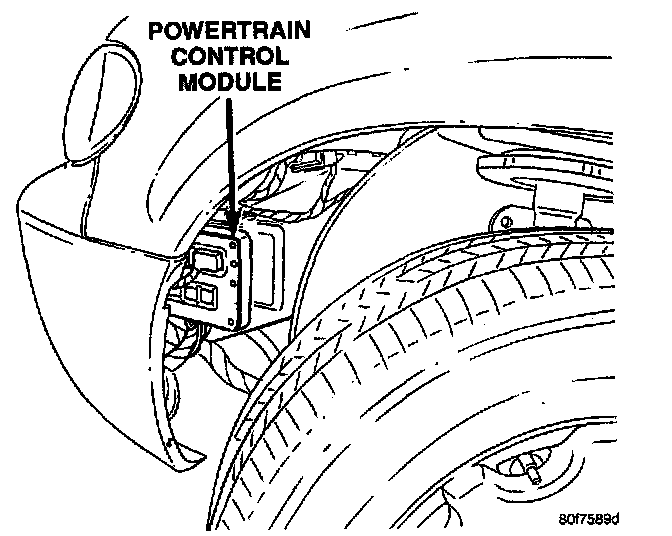 POWERTRAIN CONTROL MODULE

80f7589d