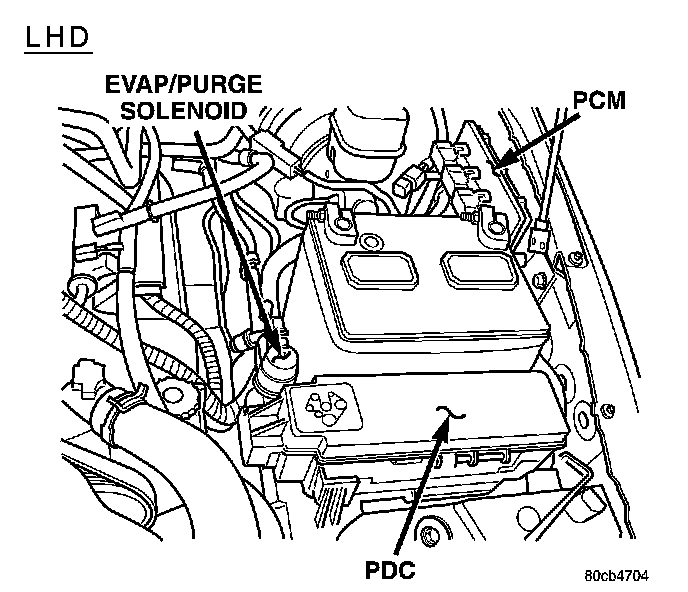 LHD

EVAP/PURGE SOLENOID

PCM

PDC

80cb4704