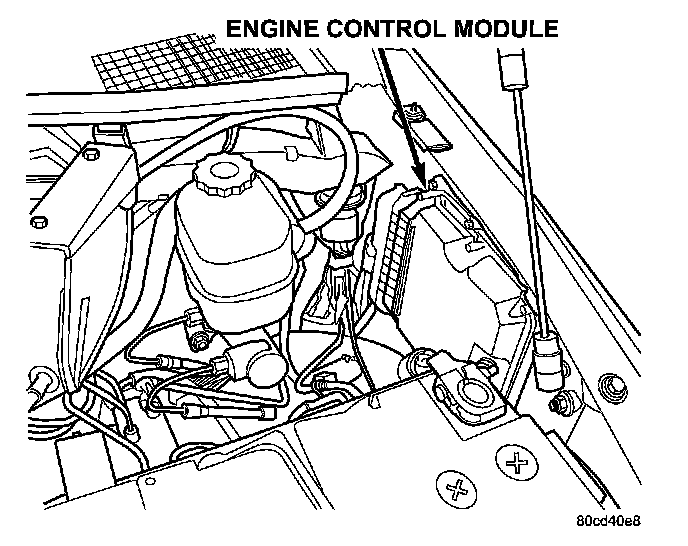 ENGINE CONTROL MODULE

80cd40e8