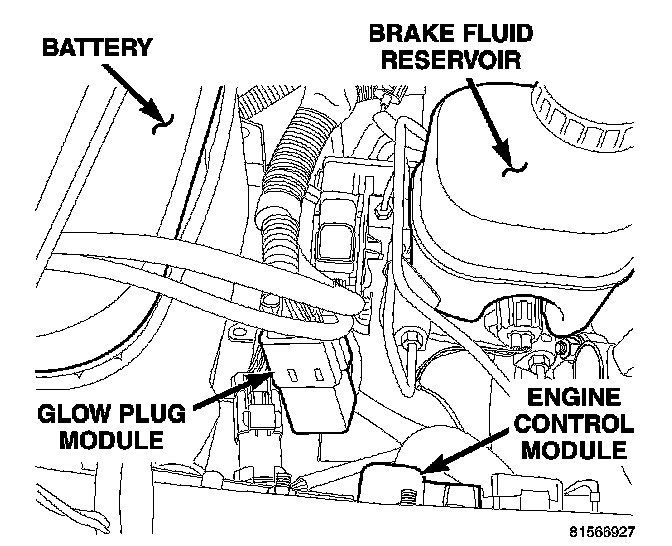 BATTERY

BRAKE FLUID RESERVOIR

GLOW PLUG MODULE

ENGINE CONTROL MODULE

81566927