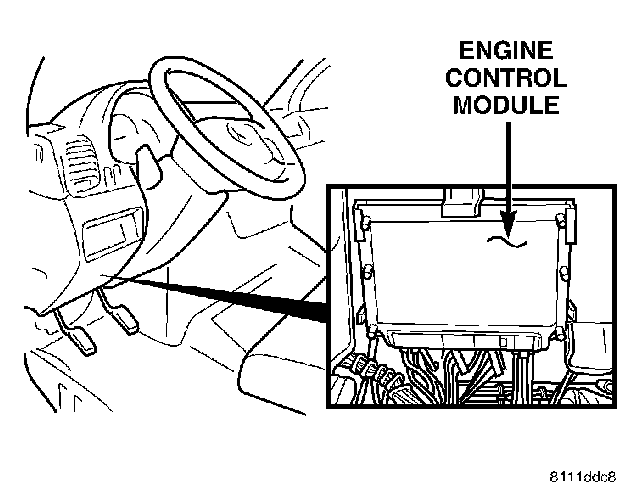 ENGINE CONTROL MODULE

8111ddc8