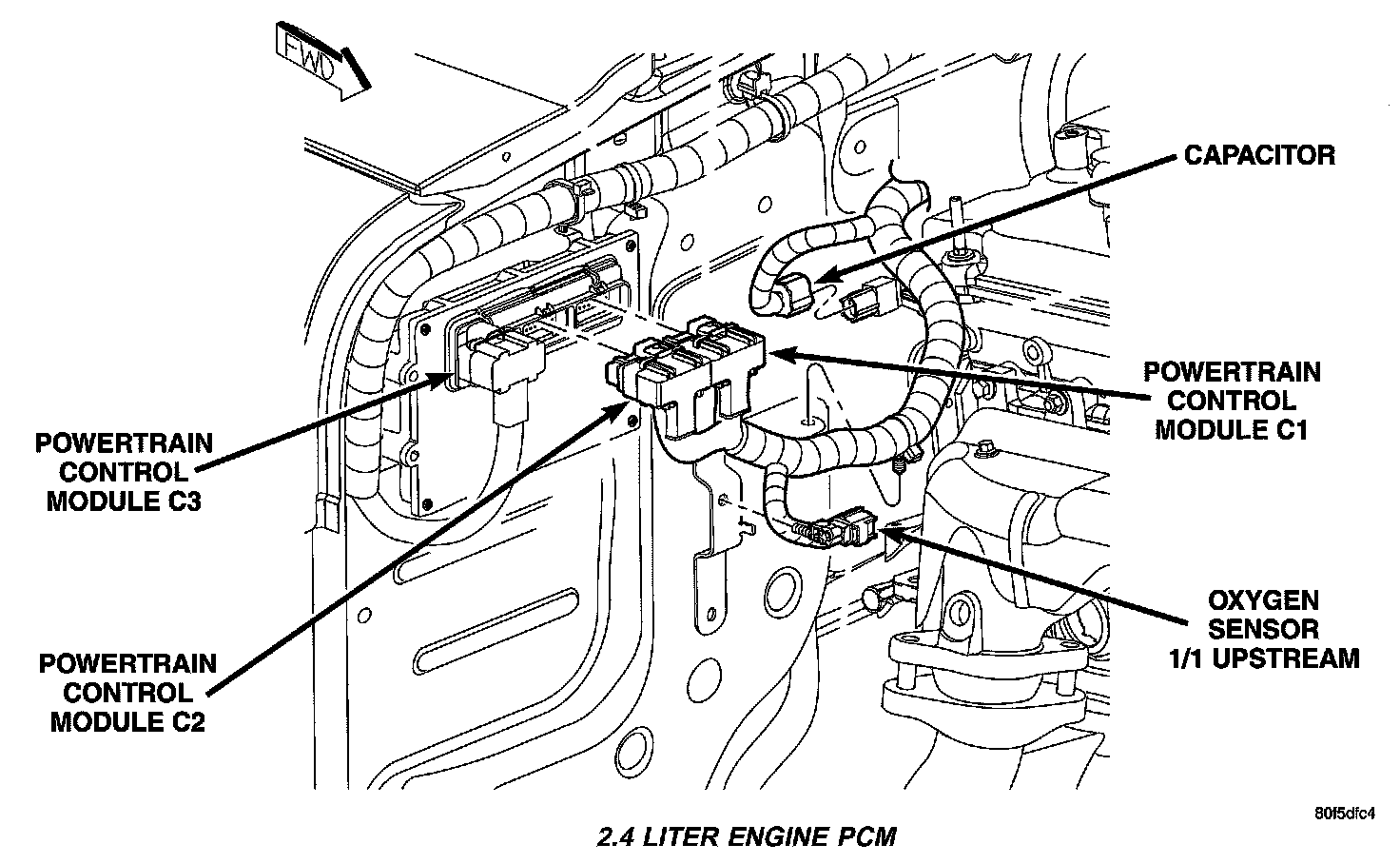 FWD

CAPACITOR

POWERTRAIN CONTROL MODULE C1

POWERTRAIN CONTROL MODULE C3

POWERTRAIN CONTROL MODULE C2

OXYGEN SENSOR 1/1 UPSTREAM

80f5dfc4

2.4 LITER ENGINE PCM