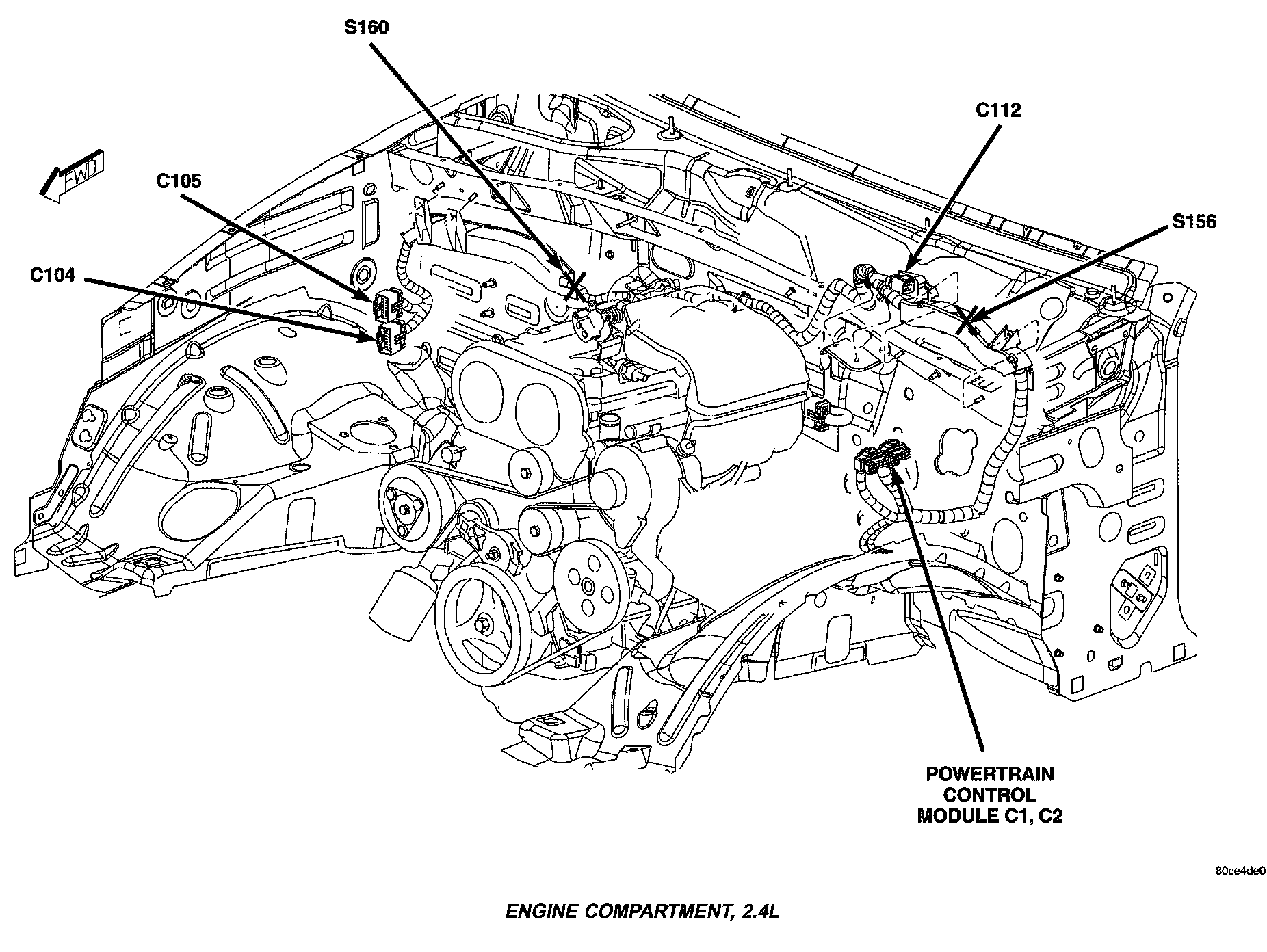 S160

C112

FWD

C105

S156

C104

POWERTRAIN CONTROL MODULE C1, C2

80ce4de0

ENGINE COMPARTMENT, 2.4L