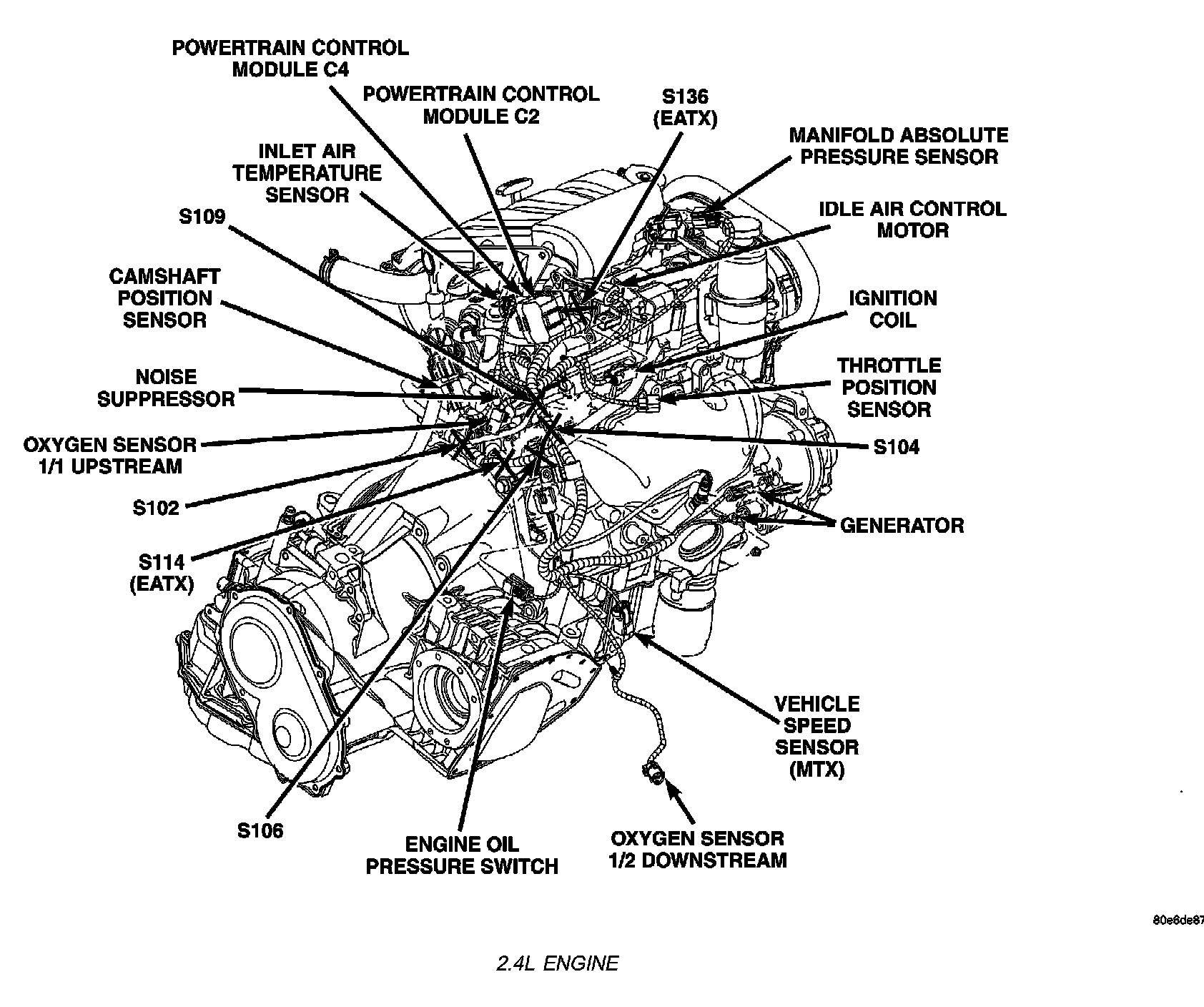 POWERTRAIN CONTROL MODULE C4

POWERTRAIN CONTROL MODULE C2

S136 (EATX)

MANIFOLD ABSOLUTE PRESSURE SENSOR

INLET AIR TEMPERATURE SENSOR

S109

IDLE AIR CONTROL MOTOR

CAMSHAFT POSITION SENSOR

IGNITION COIL

NOISE SUPPRESSOR

THROTTLE POSITION SENSOR

OXYGEN SENSOR 1/1 UPSTREAM

S104

S102

GENERATOR

S114 (EATX)

VEHICLE SPEED SENSOR (MTX)

S106

ENGINE OIL PRESSURE SWITCH

OXYGEN SENSOR 1/2 DOWNSTREAM

80e6de87

2.4L ENGINE