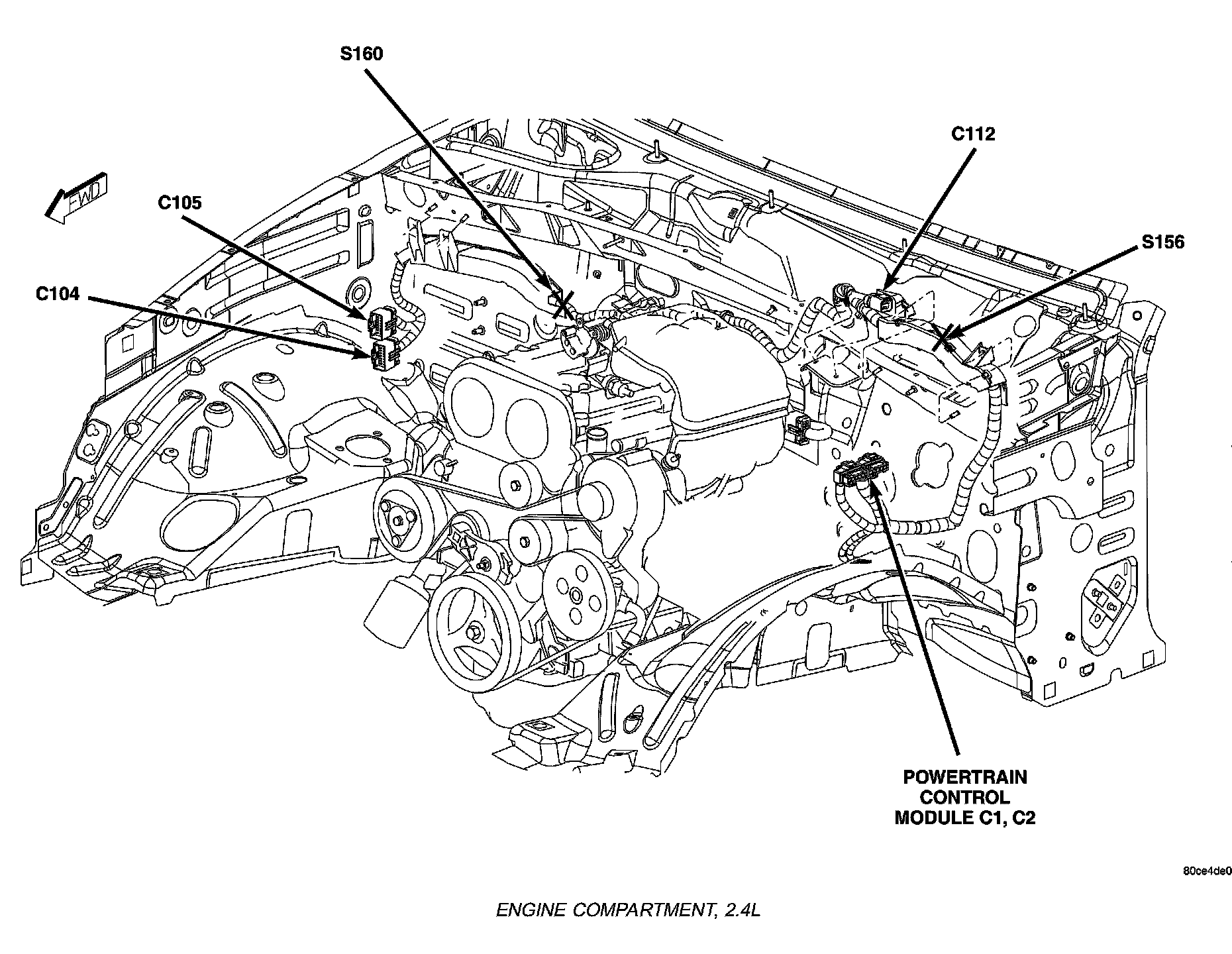 S160

C112

FWD

C105

S156

C104

POWERTRAIN CONTROL MODULE C1, C2

80ce4de0

ENGINE COMPARTMENT, 2.4L