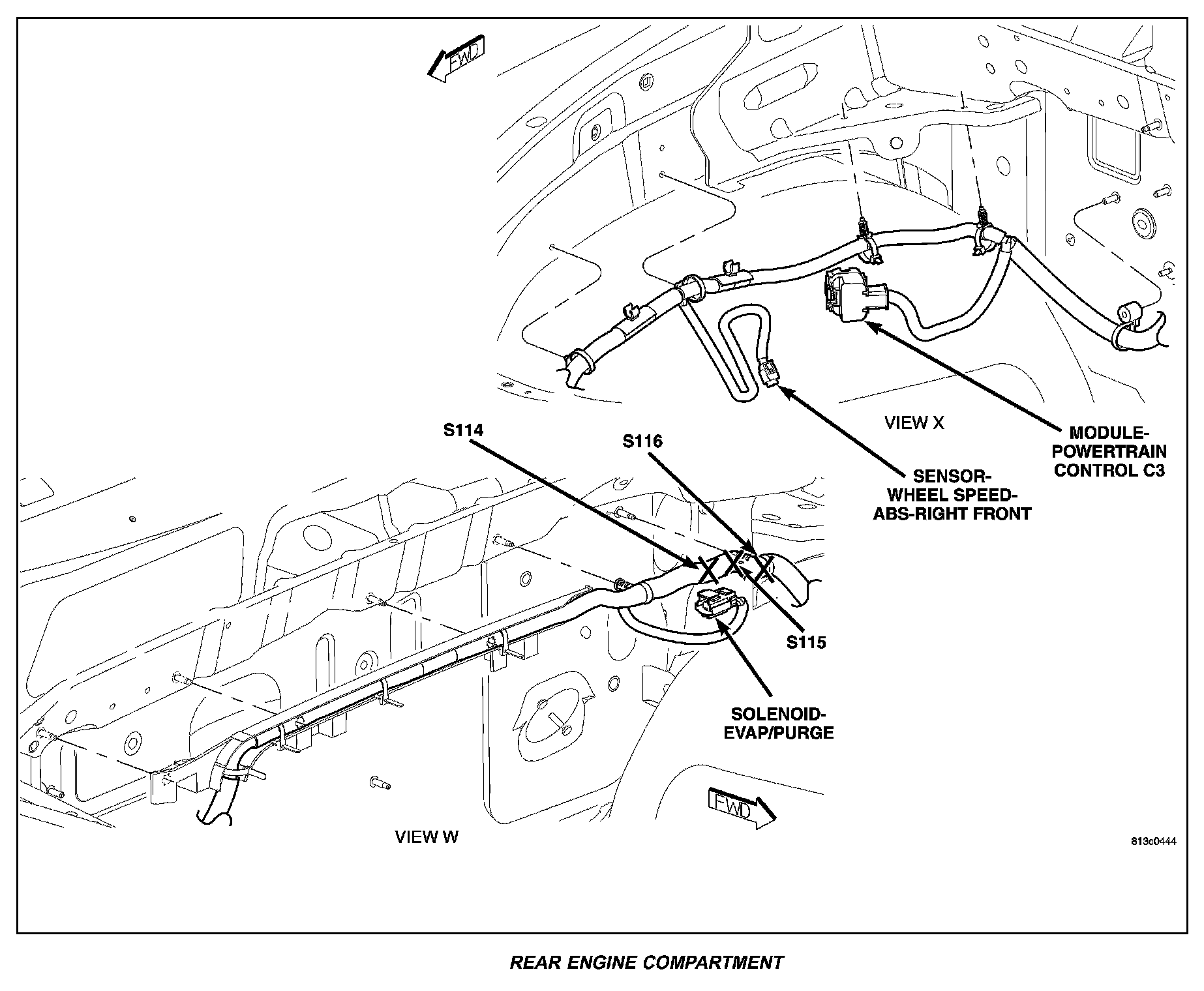 FWD

VIEW X

MODULE-POWERTRAIN CONTROL C3

SENSOR-WHEEL SPEED-ABS-RIGHT FRONT

S114

S116

S115

SOLENOID-EVAP/PURGE

FWD

VIEW W

813c0444

REAR ENGINE COMPARTMENT