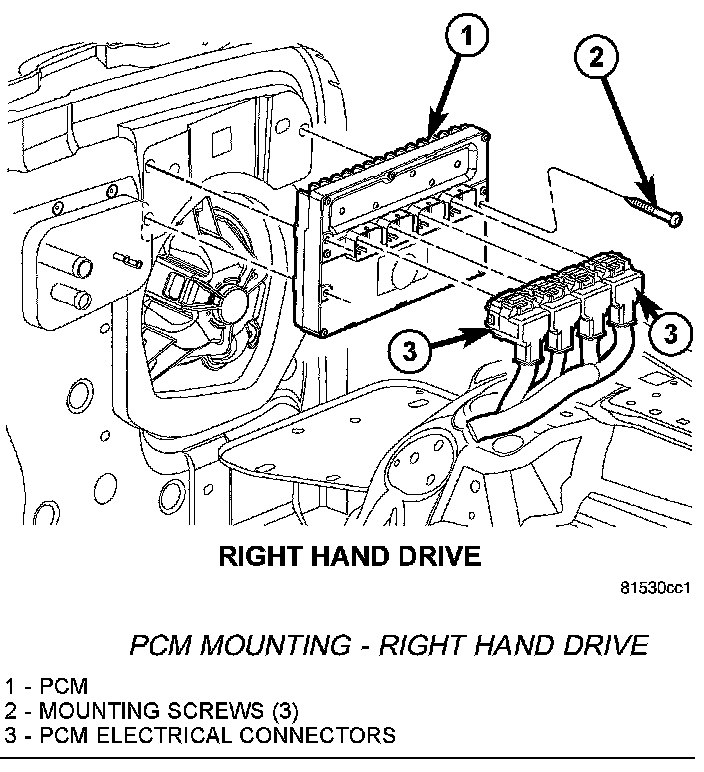 1

2

3

3

RIGHT HAND DRIVE

81530cc1

PCM MOUNTING - RIGHT HAND DRIVE

1 - PCM
2 - MOUNTING SCREWS (3)
3 - PCM ELECTRICAL CONNECTORS