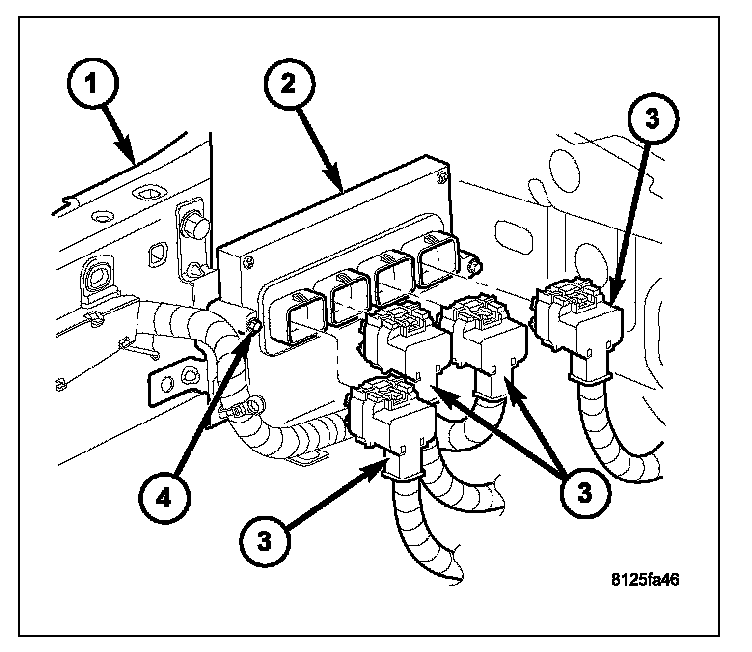 1
2
3
4
3
3
8125fa46