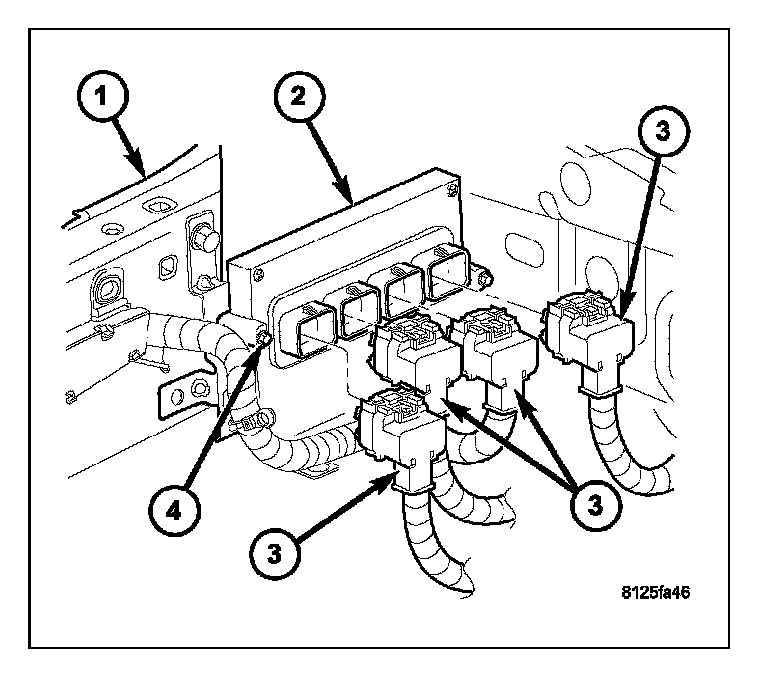 1
2
3
4
3
3
8125fa46