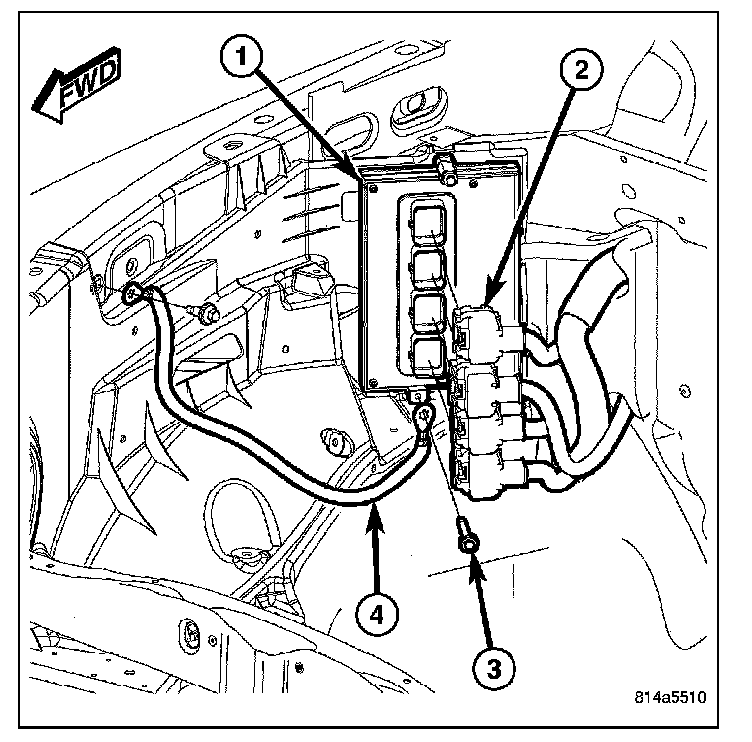 FWD

1

2

4

3

814a5510