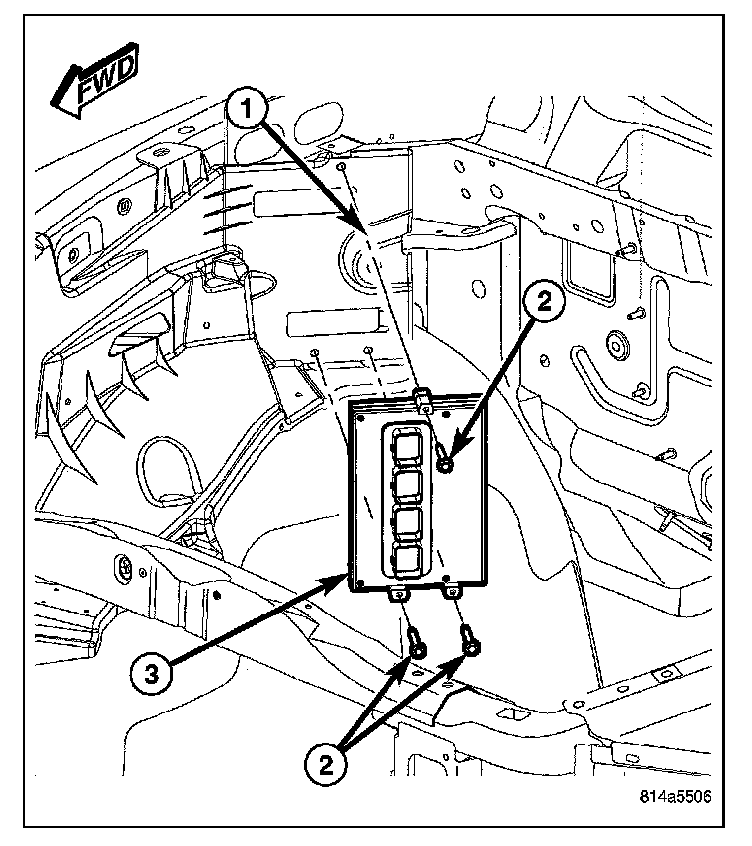 FWD
1
2
3
2
814a5506