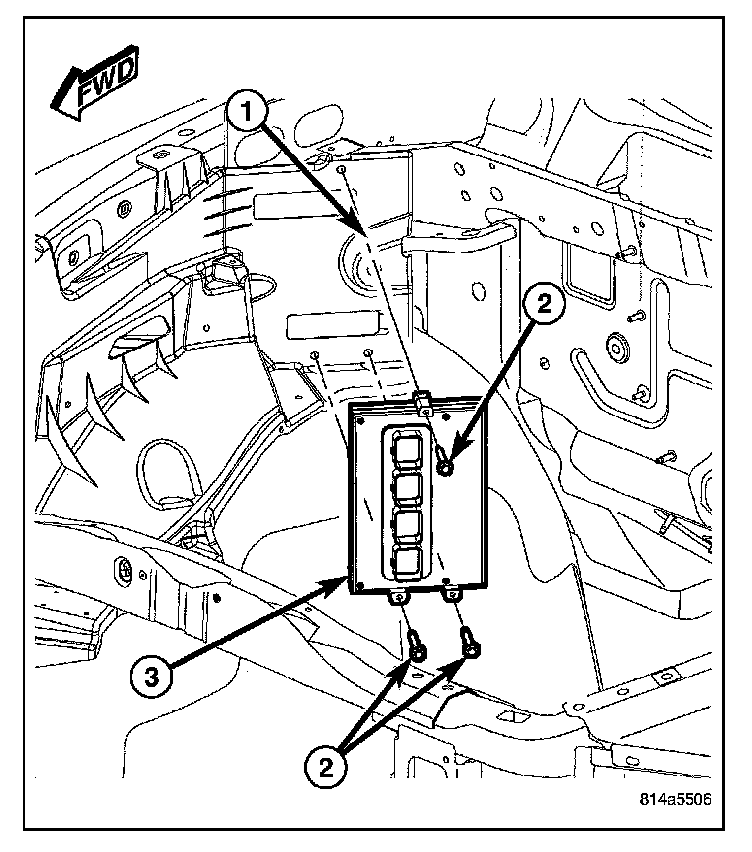 FWD

1

2

3

2

814a5506