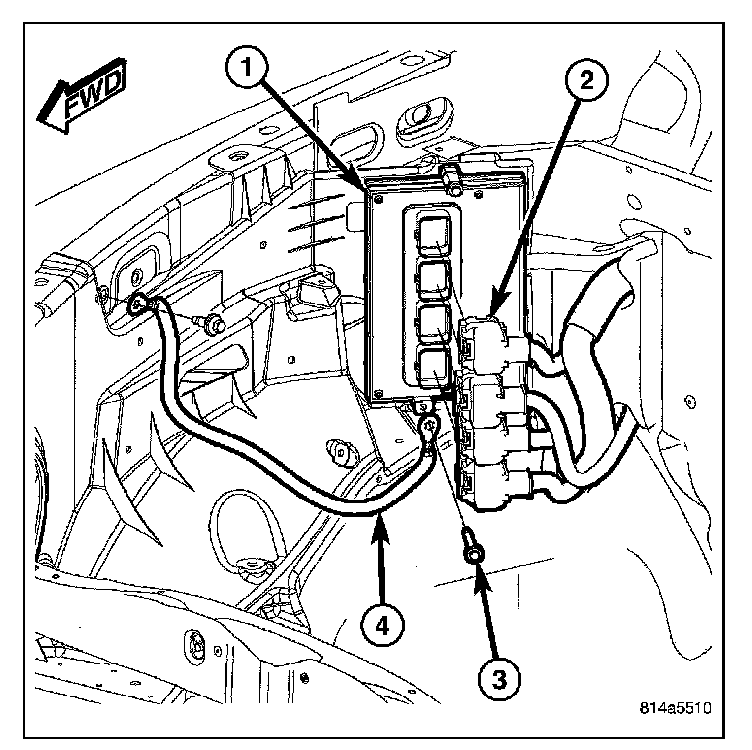 FWD

1

2

4

3

814a5510