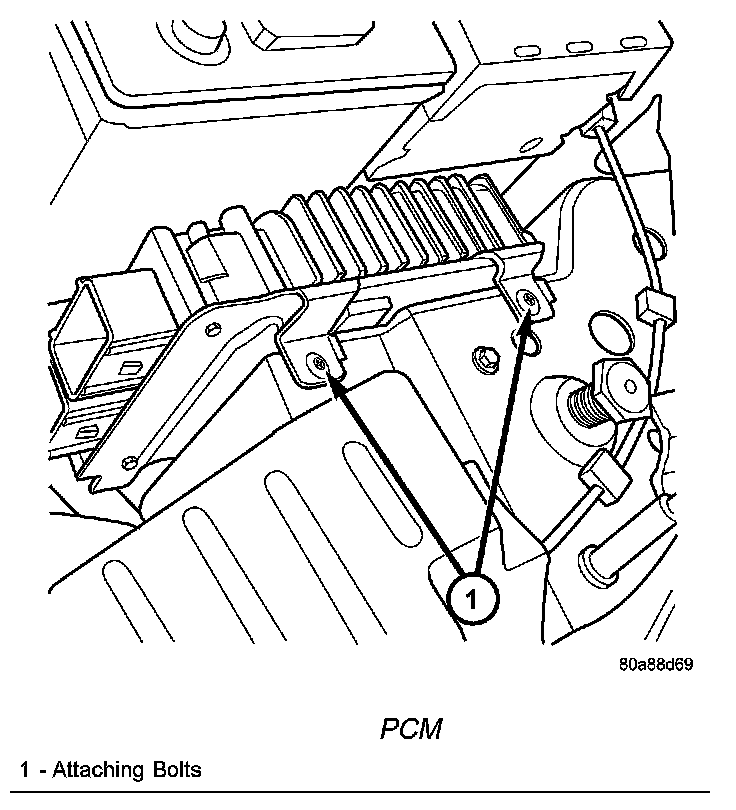 1

80a88d69

PCM

1 - Attaching Bolts