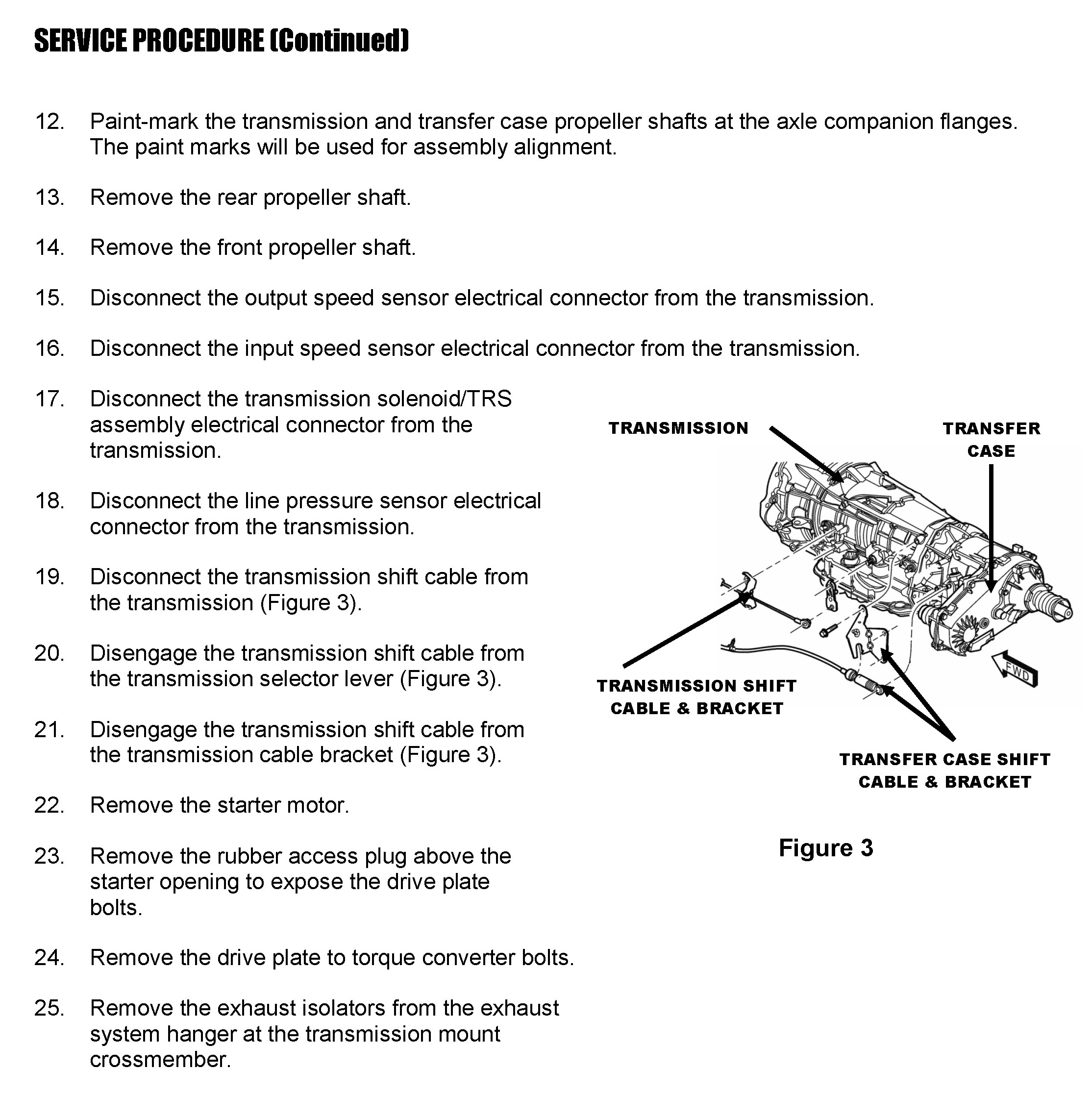 SERVICE PROCEDURE (Continued)

12. Paint-mark the transmission and transfer case propeller shafts at the axle companion flanges. The paint marks will be used for assembly alignment.

13. Remove the rear propeller shaft.

14. Remove the front propeller shaft.

15. Disconnect the output speed sensor electrical connector from the transmission.

16. Disconnect the input speed sensor electrical connector from the transmission.

17. Disconnect the transmission solenoid/TRS assembly electrical connector from the transmission.

18. Disconnect the line pressure sensor electrical connector from the transmission.

19. Disconnect the transmission shift cable from the transmission (Figure 3).

20. Disengage the transmission shift cable from the transmission selector lever (Figure 3).

21. Disengage the transmission shift cable from the transmission cable bracket (Figure 3).

22. Remove the starter motor.

23. Remove the rubber access plug above the starter opening to expose the drive plate bolts.

24. Remove the drive plate to torque converter bolts.

25. Remove the exhaust isolators from the exhaust system hanger at the transmission mount crossmember.

TRANSMISSION

TRANSFER CASE

FWD

TRANSMISSION SHIFT CABLE & BRACKET

TRANSFER CASE SHIFT CABLE & BRACKET

Figure 3