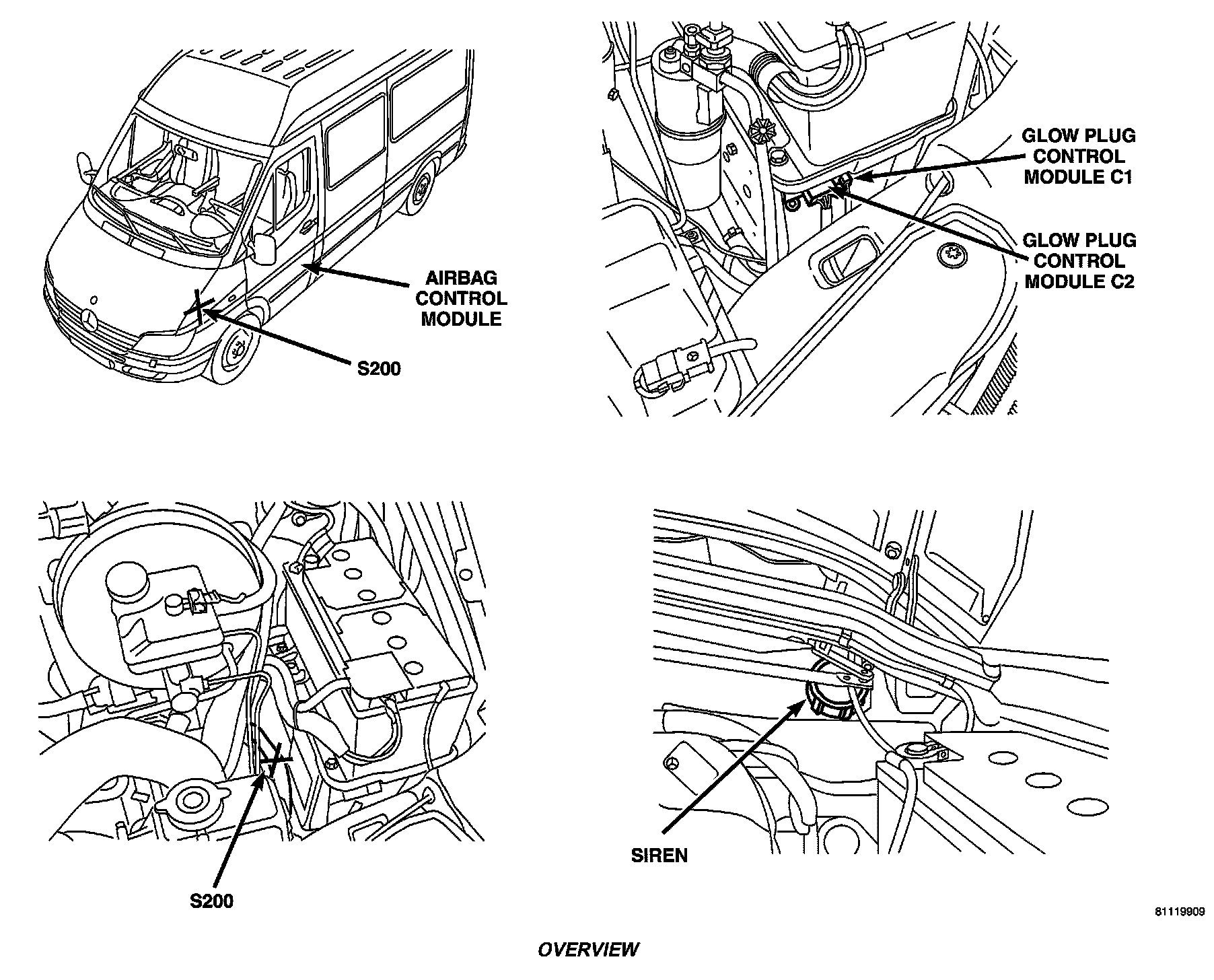 AIRBAG CONTROL MODULE

S200

GLOW PLUG CONTROL MODULE C1

GLOW PLUG CONTROL MODULE C2

S200

SIREN

81119909

OVERVIEW