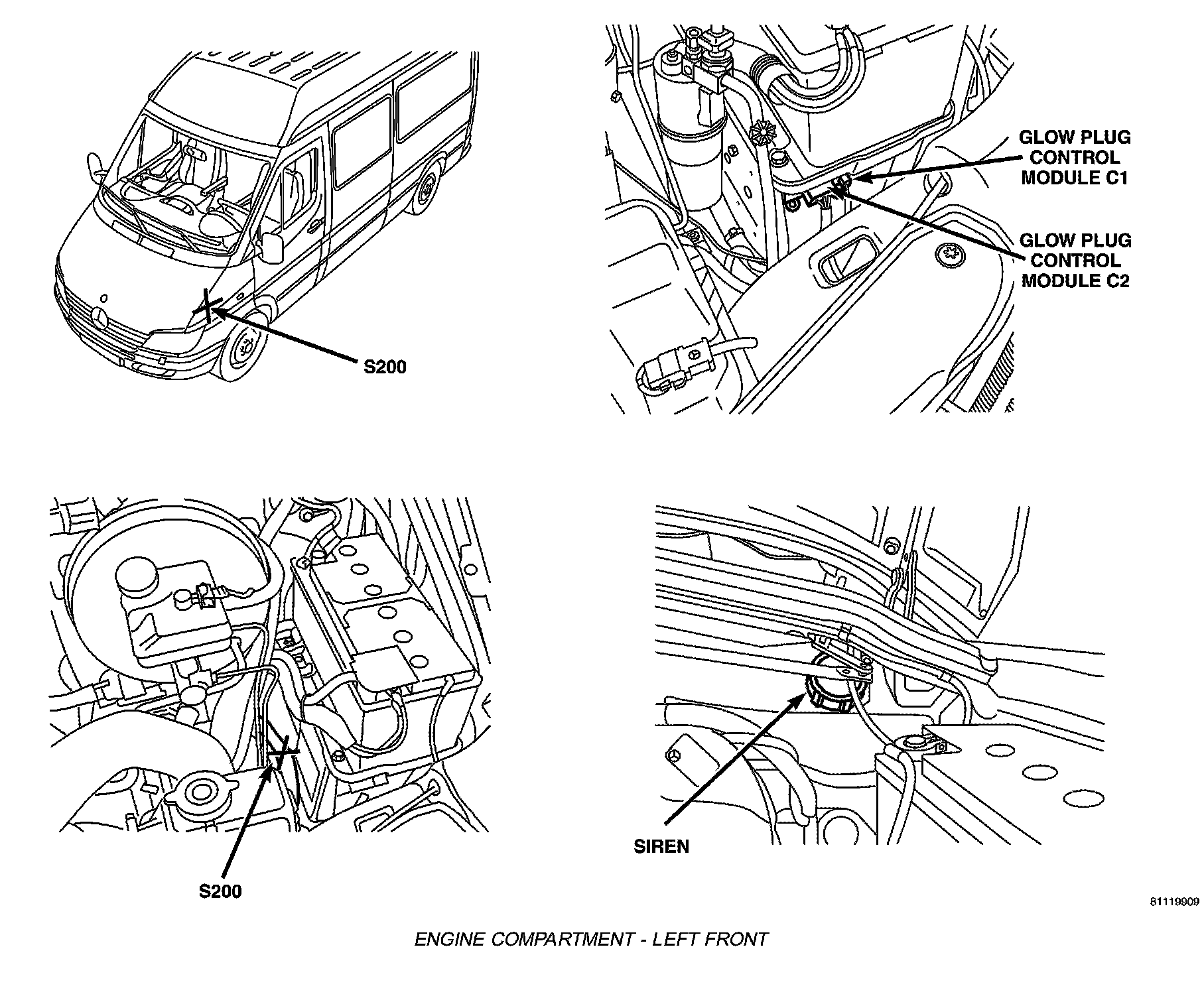 S200

GLOW PLUG CONTROL MODULE C1

GLOW PLUG CONTROL MODULE C2

S200

SIREN

81119909

ENGINE COMPARTMENT - LEFT FRONT