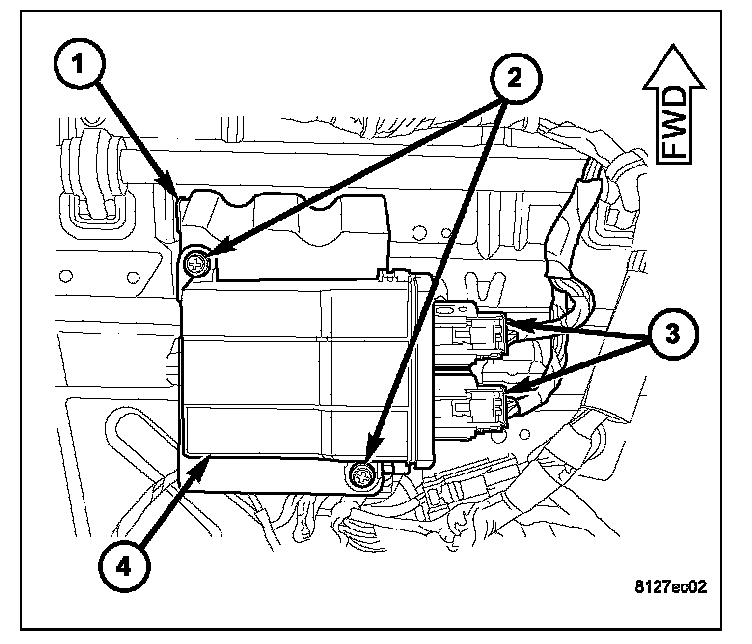 1
2
FWD
3
4
8127ec02