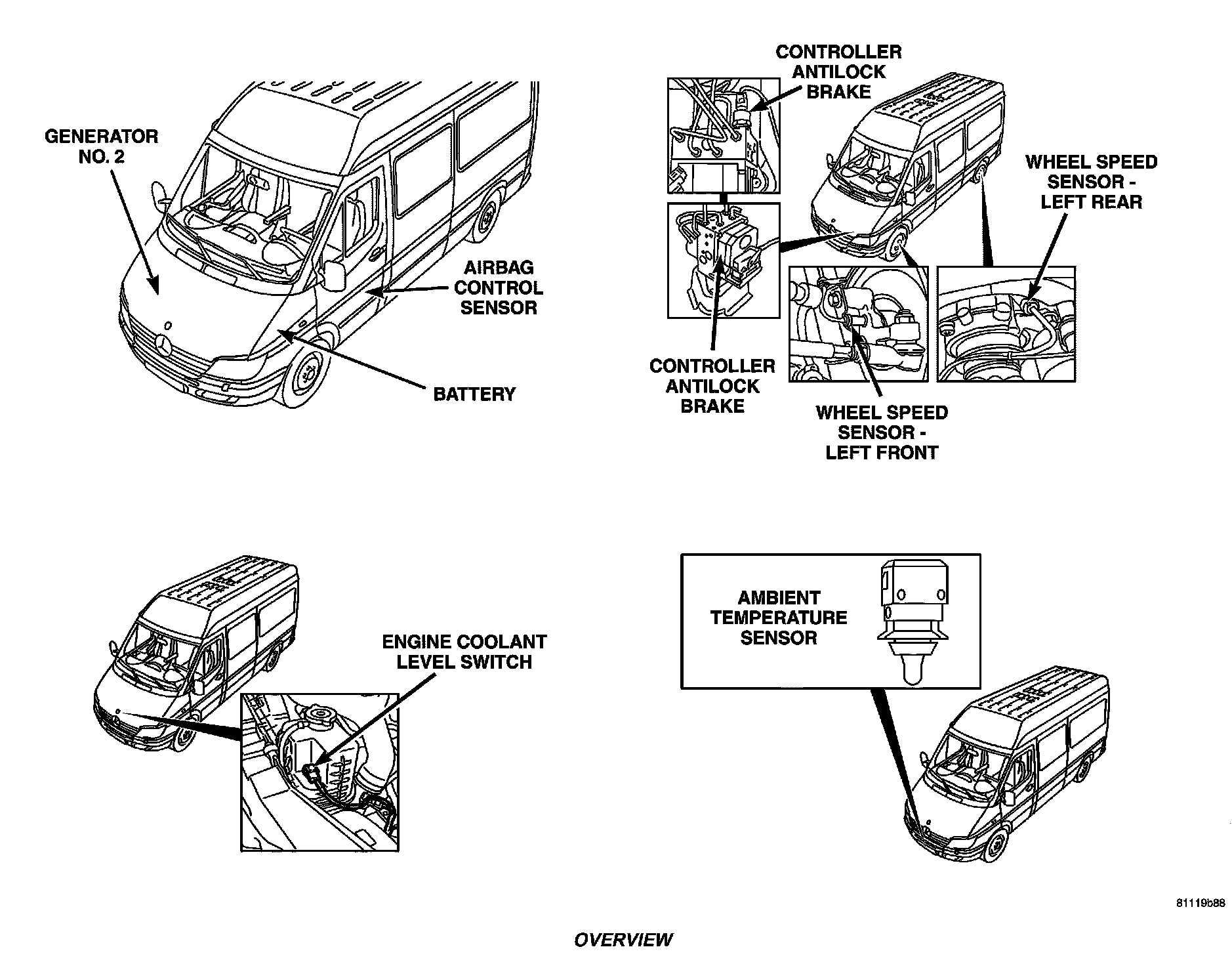 GENERATOR NO. 2

AIRBAG CONTROL SENSOR

BATTERY

CONTROLLER ANTILOCK BRAKE

WHEEL SPEED SENSOR - LEFT REAR

CONTROLLER ANTILOCK BRAKE

WHEEL SPEED SENSOR - LEFT FRONT

ENGINE COOLANT LEVEL SWITCH

AMBIENT TEMPERATURE SENSOR

81119b88

OVERVIEW