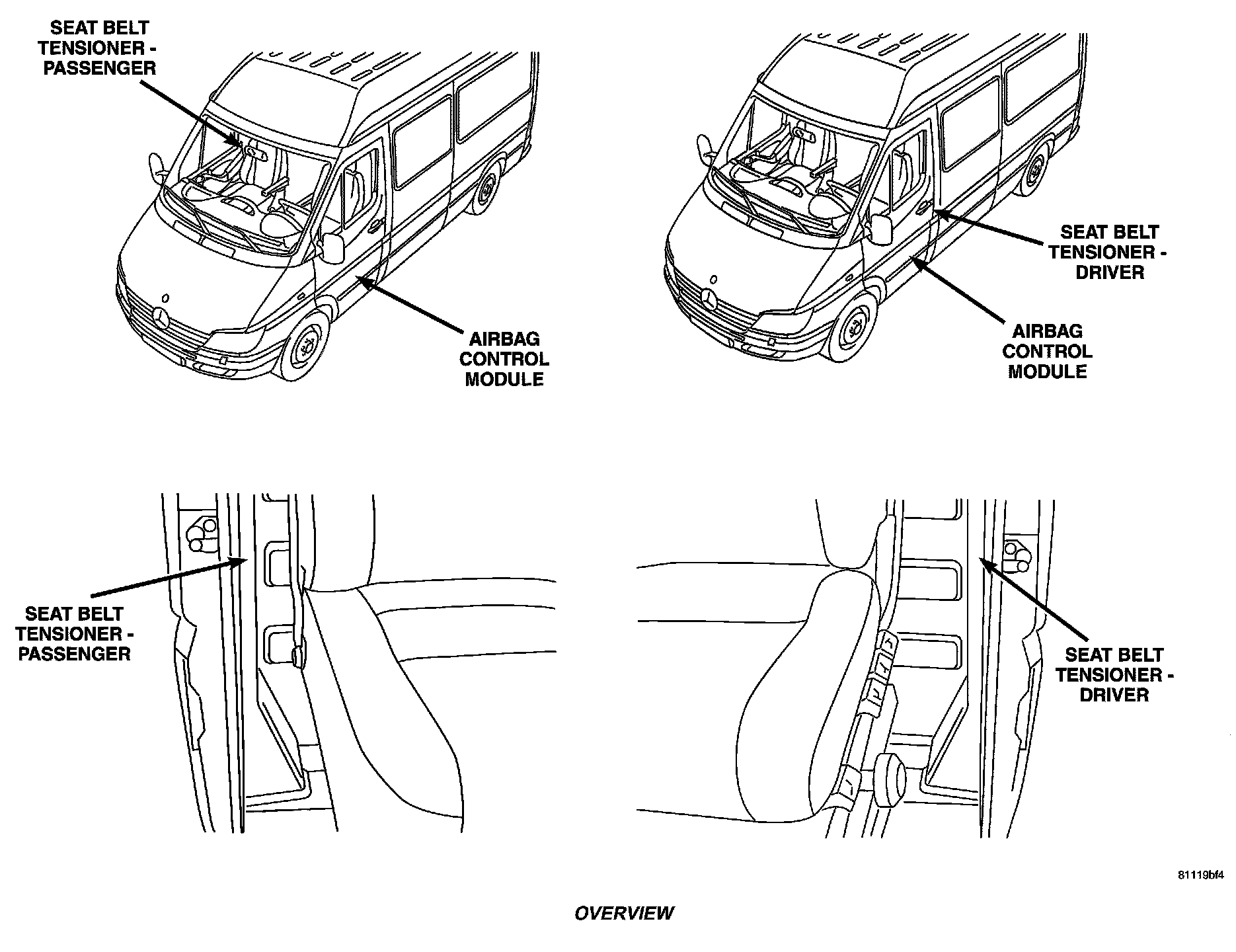 SEAT BELT TENSIONER - PASSENGER

AIRBAG CONTROL MODULE

SEAT BELT TENSIONER - DRIVER

AIRBAG CONTROL MODULE

SEAT BELT TENSIONER - PASSENGER

SEAT BELT TENSIONER - DRIVER

81119bf4

OVERVIEW