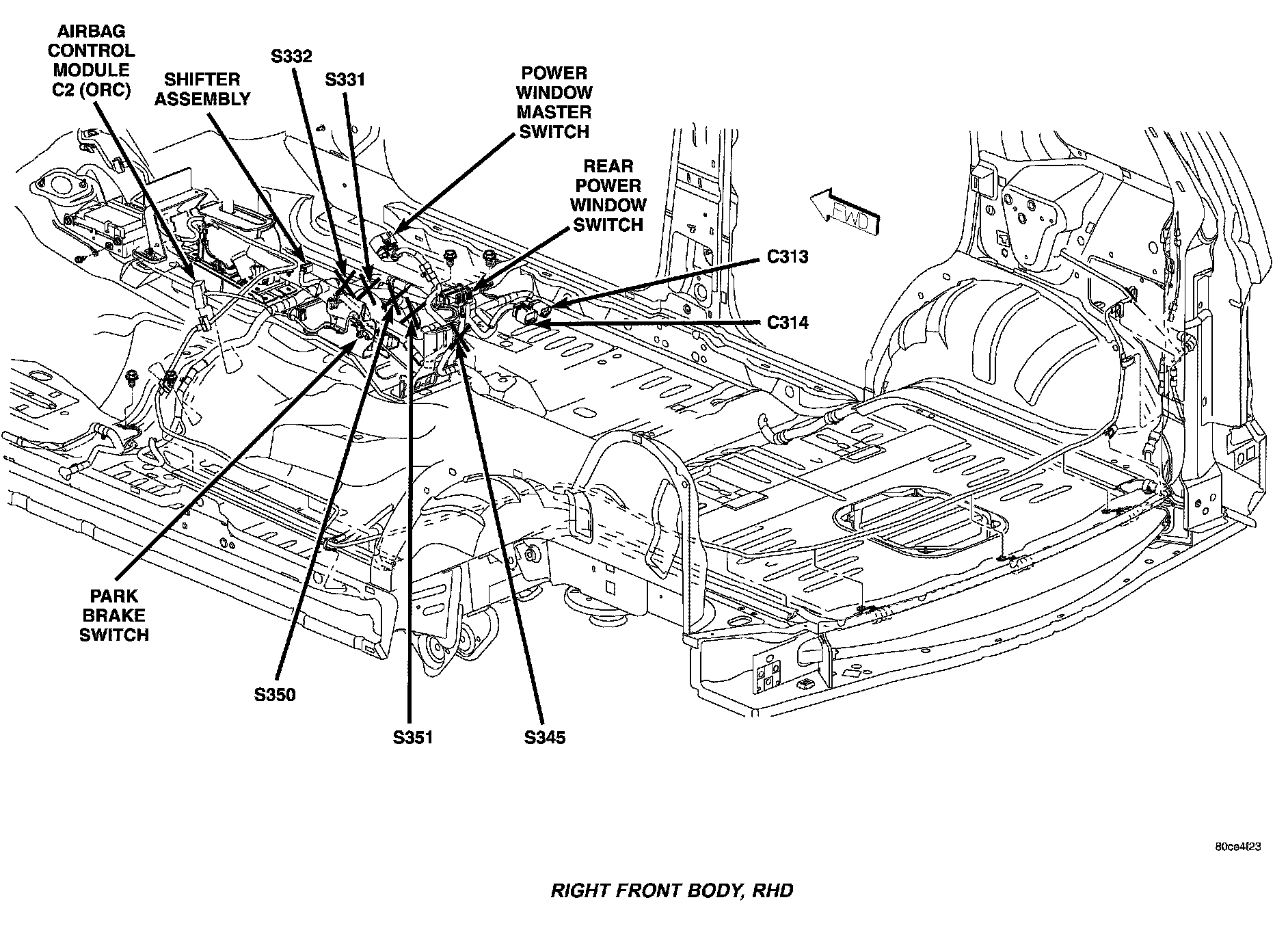 AIRBAG CONTROL MODULE C2 (ORC)

SHIFTER ASSEMBLY

S332

S331

POWER WINDOW MASTER SWITCH

REAR POWER WINDOW SWITCH

FWD

C313

C314

PARK BRAKE SWITCH

S350

S351

S345

80ce4f23

RIGHT FRONT BODY, RHD