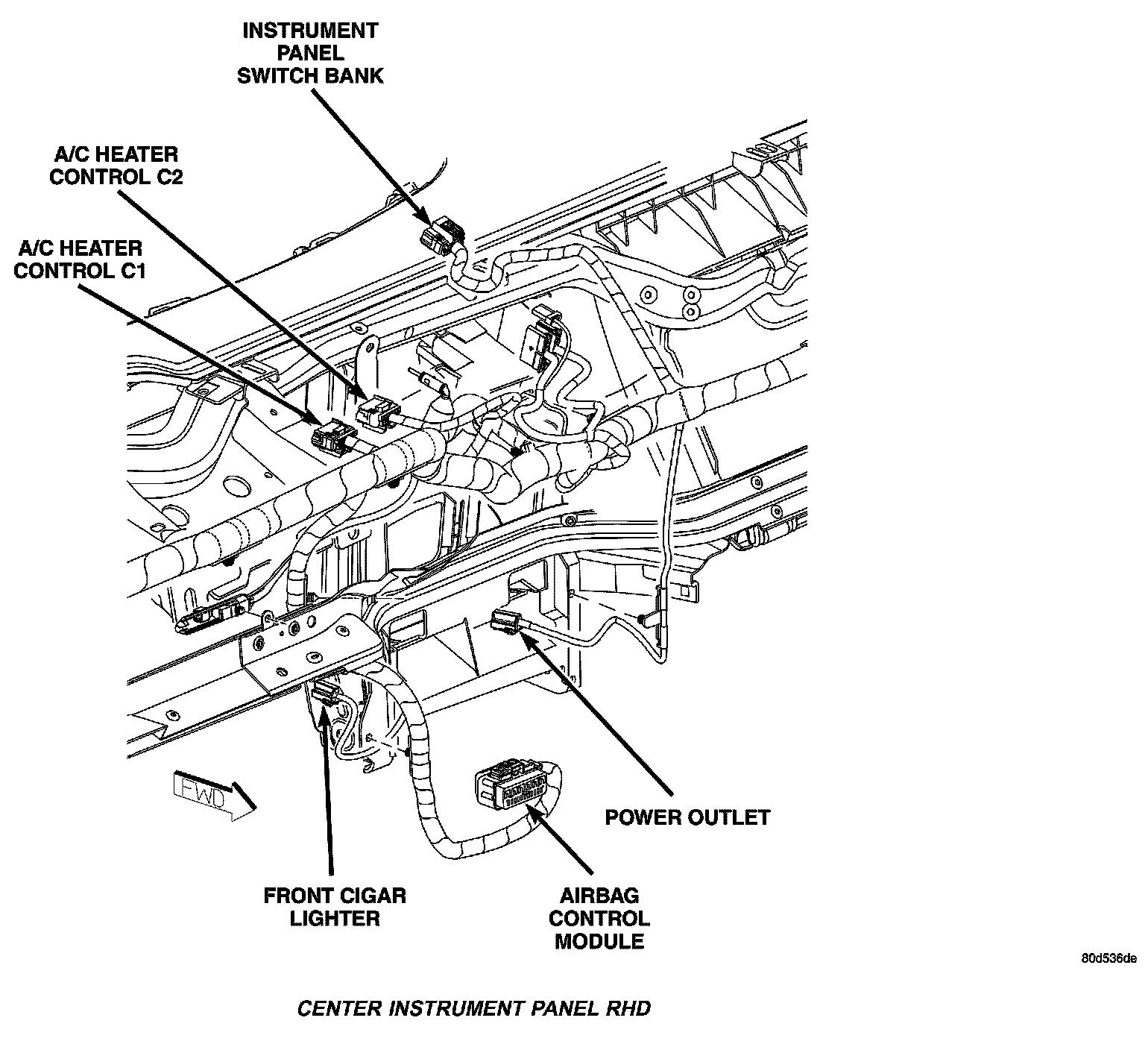 INSTRUMENT PANEL SWITCH BANK

A/C HEATER CONTROL C2

A/C HEATER CONTROL C1

FWD

POWER OUTLET

FRONT CIGAR LIGHTER

AIRBAG CONTROL MODULE

80d536de

CENTER INSTRUMENT PANEL RHD