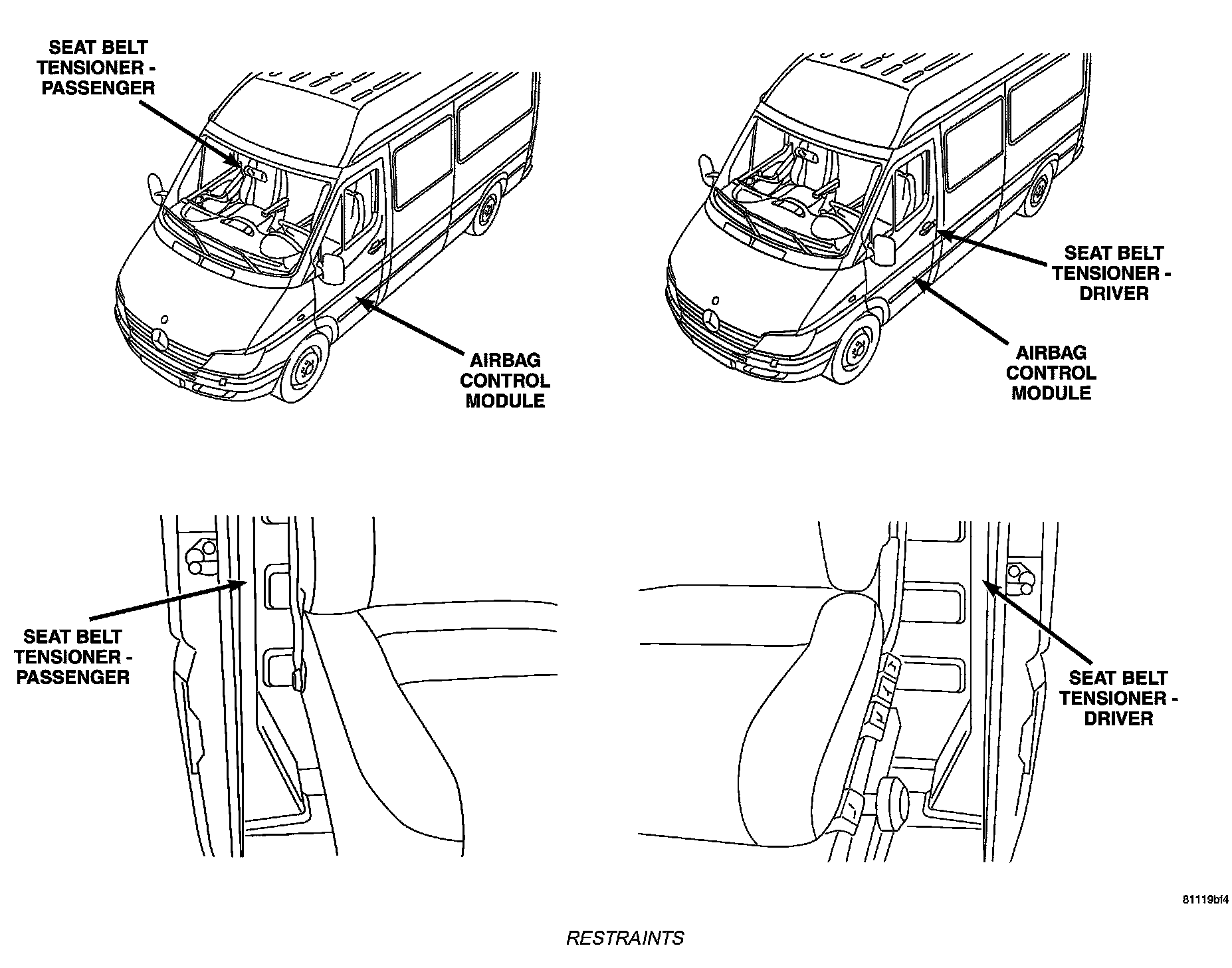 SEAT BELT TENSIONER - PASSENGER

AIRBAG CONTROL MODULE

SEAT BELT TENSIONER - DRIVER

AIRBAG CONTROL MODULE

SEAT BELT TENSIONER - PASSENGER

SEAT BELT TENSIONER - DRIVER

81119bf4

RESTRAINTS