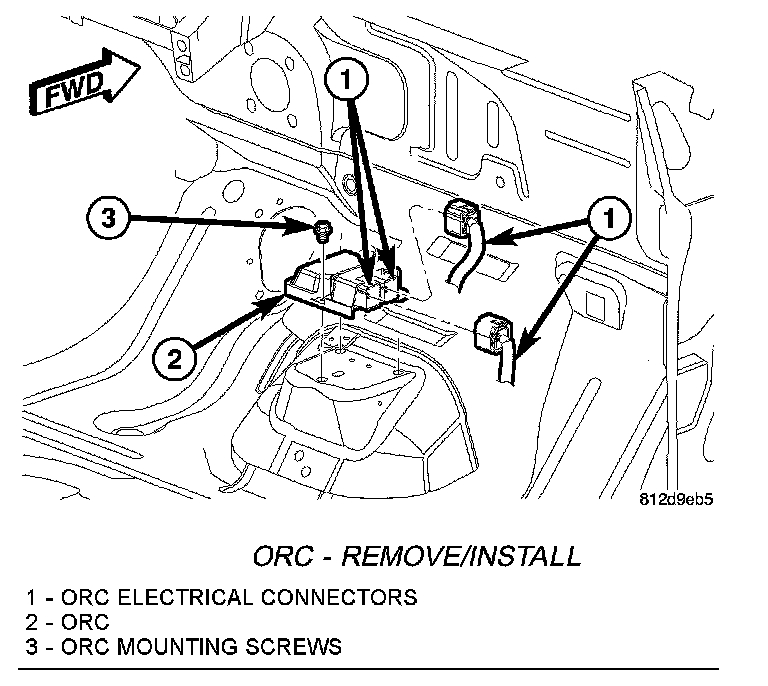 FWD

1

3

1

2

812d9eb5

ORC - REMOVE/INSTALL

1 - ORC ELECTRICAL CONNECTORS
2 - ORC
3 - ORC MOUNTING SCREWS