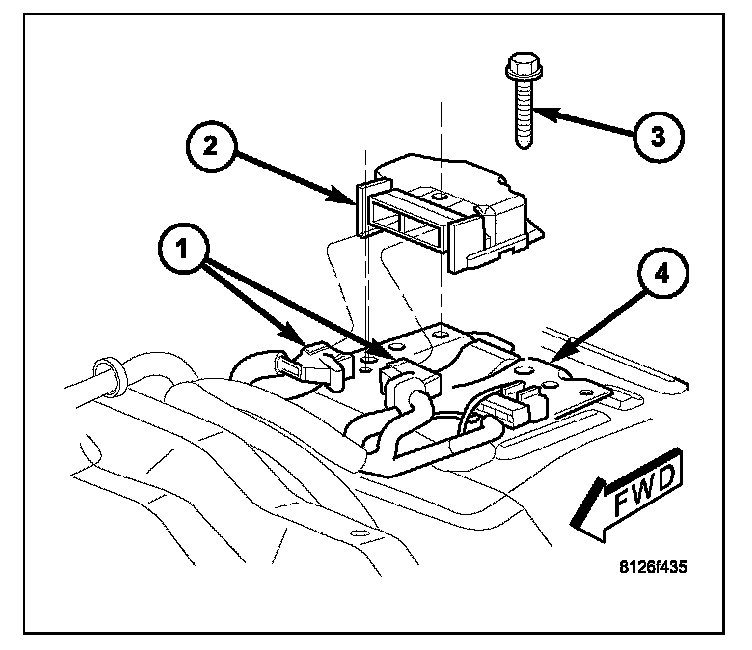 3

2

1

4

FWD

8126f435