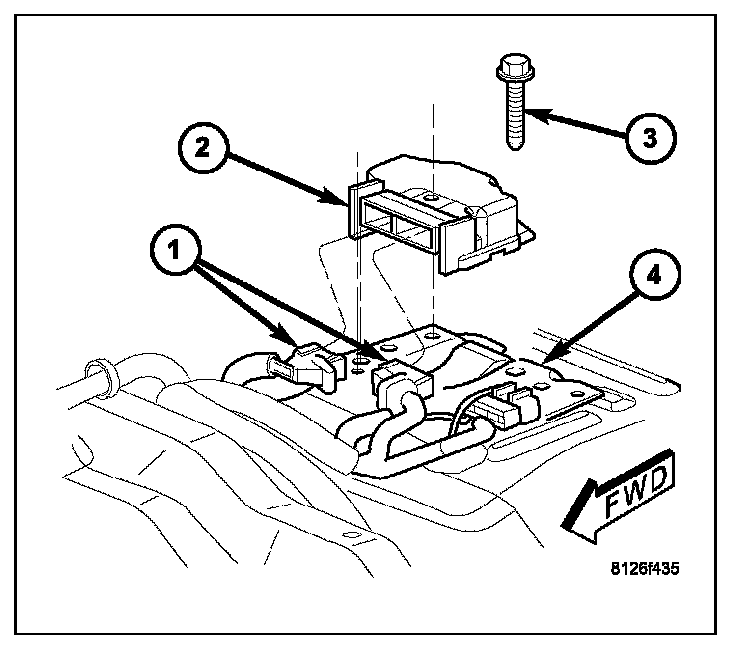 3
2
1
4
FWD
8126f435