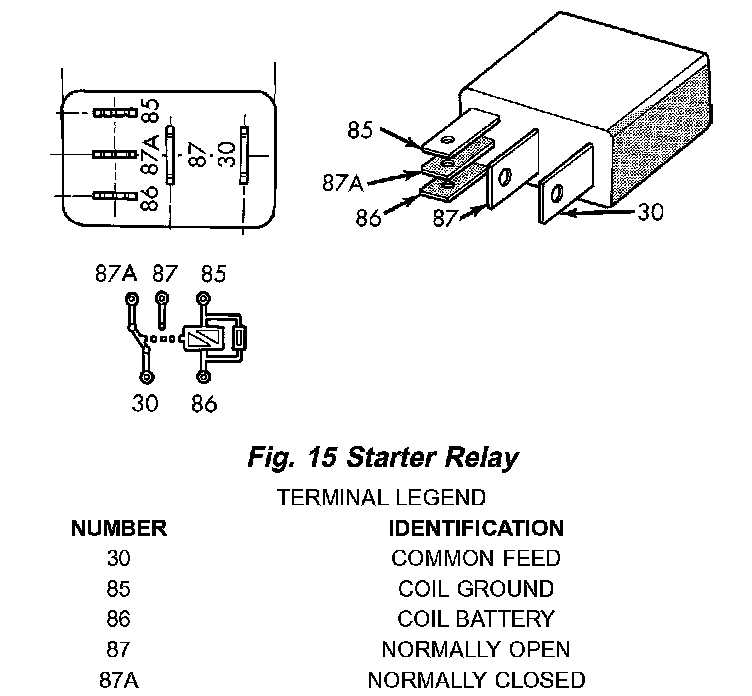 85
87A
86
87
30

85
87A
86
87
30

87A 87 85
30 86

Fig. 15 Starter Relay

TERMINAL LEGEND

| NUMBER | IDENTIFICATION |
|---|---|
| 30 | COMMON FEED |
| 85 | COIL GROUND |
| 86 | COIL BATTERY |
| 87 | NORMALLY OPEN |
| 87A | NORMALLY CLOSED |