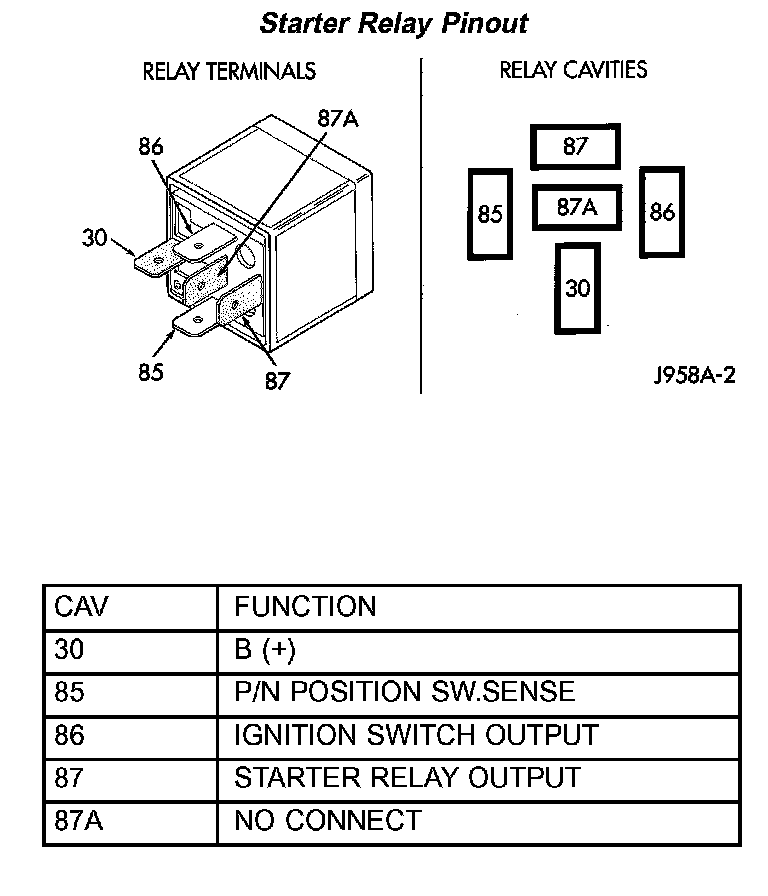 Starter Relay Pinout

RELAY TERMINALS

86
87A
30
85
87

RELAY CAVITIES

87
85
87A
86
30

J958A-2

| CAV | FUNCTION |
|---|---|
| 30 | B (+) |
| 85 | P/N POSITION SW.SENSE |
| 86 | IGNITION SWITCH OUTPUT |
| 87 | STARTER RELAY OUTPUT |
| 87A | NO CONNECT |