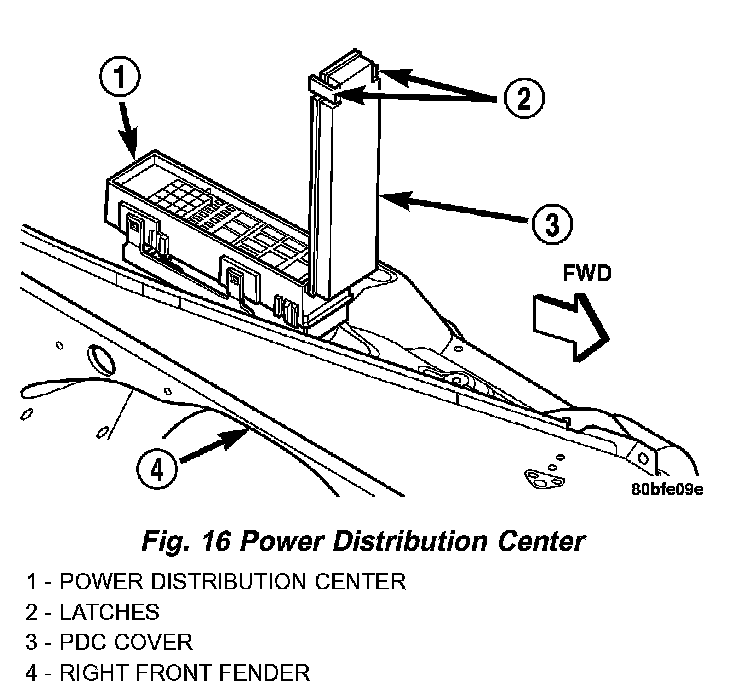 1

2

3

FWD

4

80bfe09e

Fig. 16 Power Distribution Center

1 - POWER DISTRIBUTION CENTER
2 - LATCHES
3 - PDC COVER
4 - RIGHT FRONT FENDER