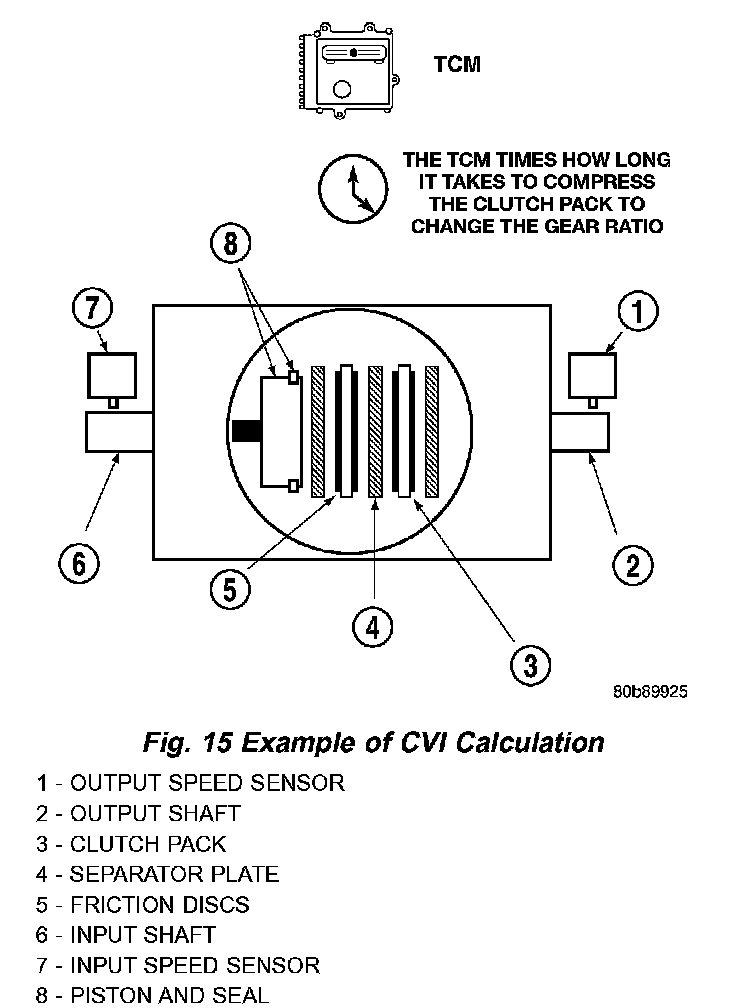 TCM

THE TCM TIMES HOW LONG IT TAKES TO COMPRESS THE CLUTCH PACK TO CHANGE THE GEAR RATIO

8

7

1

6

2

5

4

3

80b89925

Fig. 15 Example of CVI Calculation

1 - OUTPUT SPEED SENSOR
2 - OUTPUT SHAFT
3 - CLUTCH PACK
4 - SEPARATOR PLATE
5 - FRICTION DISCS
6 - INPUT SHAFT
7 - INPUT SPEED SENSOR
8 - PISTON AND SEAL