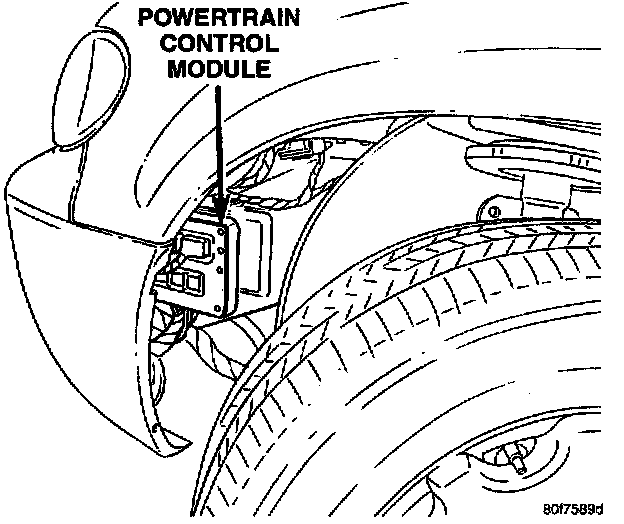 POWERTRAIN CONTROL MODULE

80f7589d