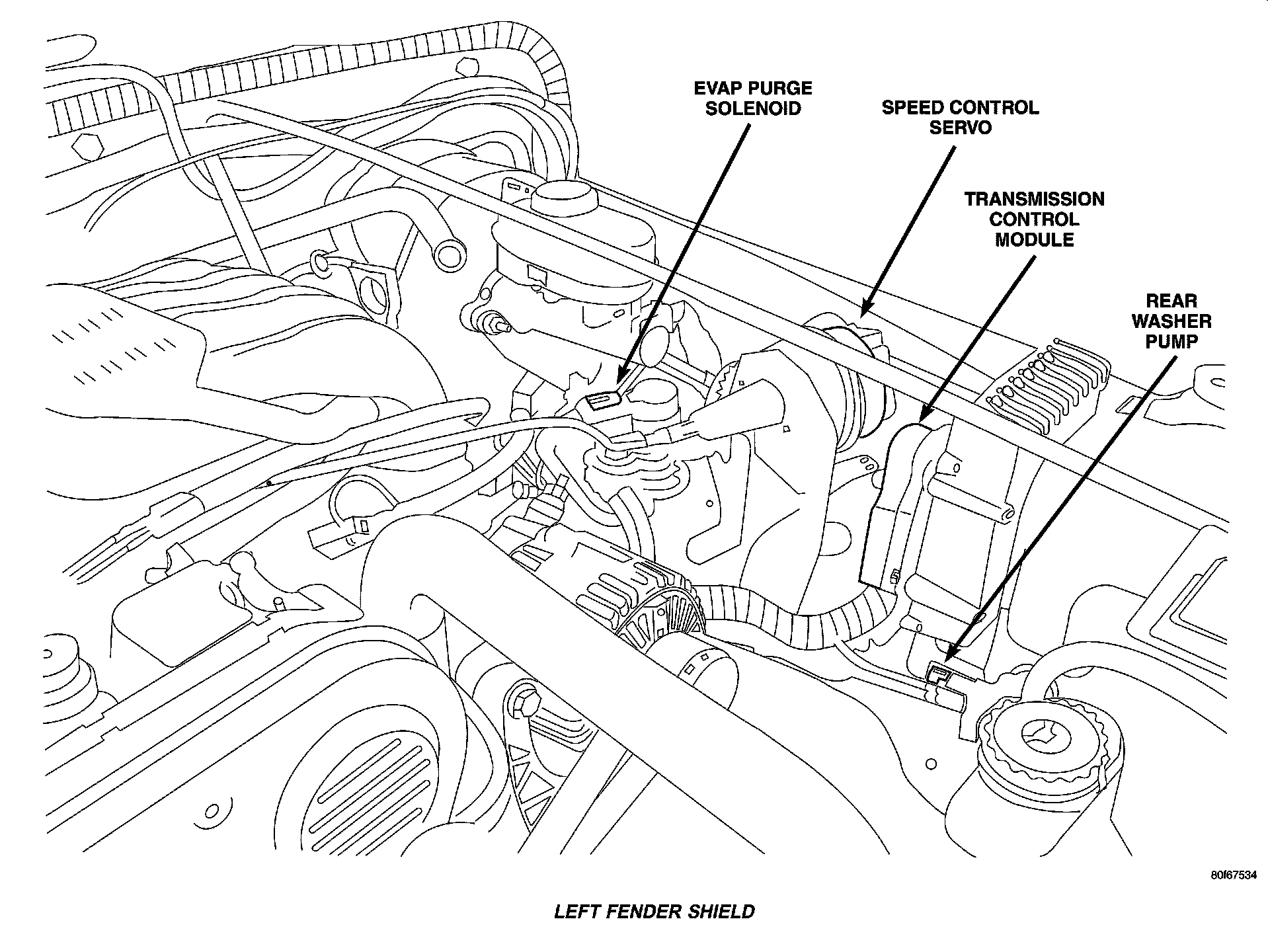 EVAP PURGE SOLENOID

SPEED CONTROL SERVO

TRANSMISSION CONTROL MODULE

REAR WASHER PUMP

80f67534

LEFT FENDER SHIELD